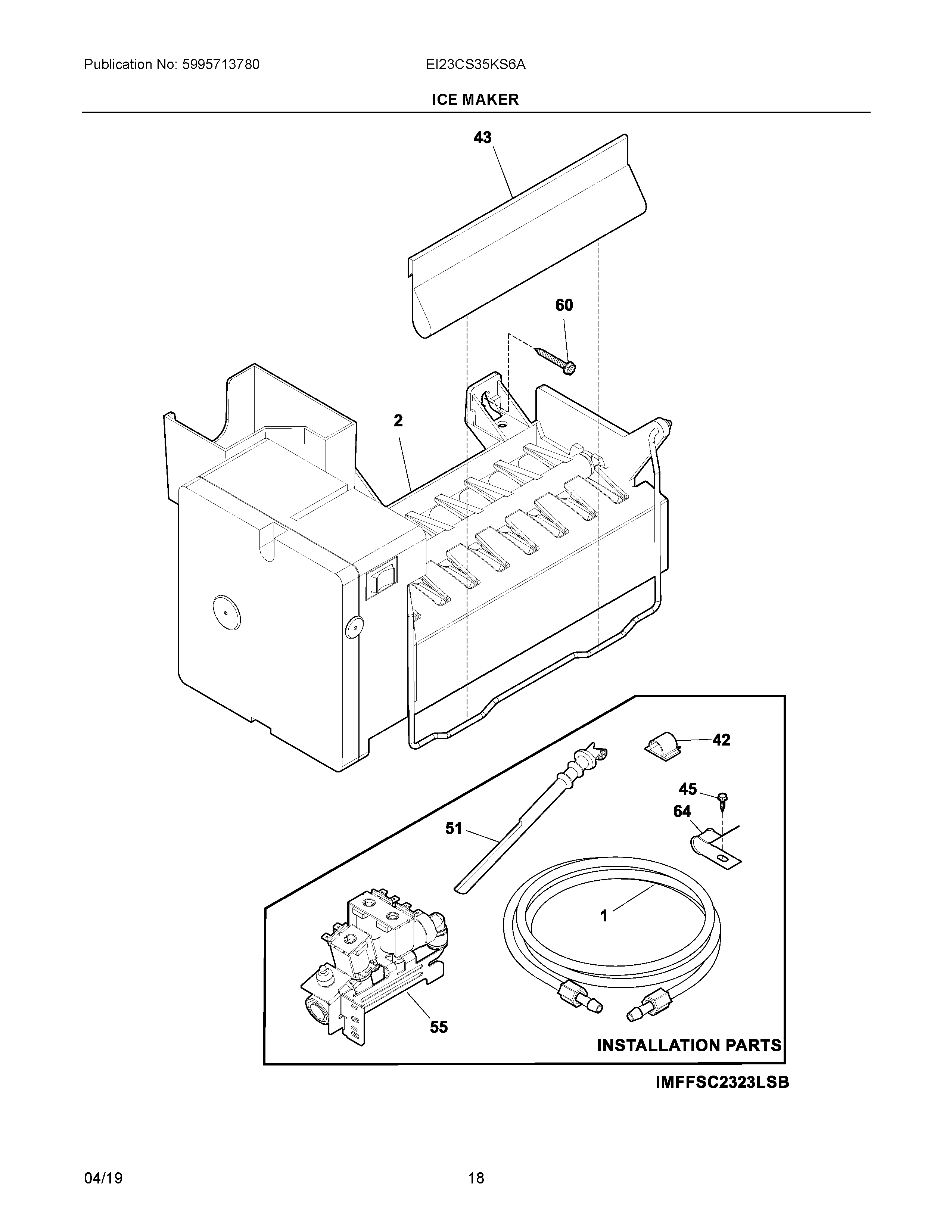 Publication No: 5995713780

EI23CS35KS6A

ICE MAKER

43

60

2

42

45

64

51

1

55

INSTALLATION PARTS

IMFFSC2323LSB

04/19

18