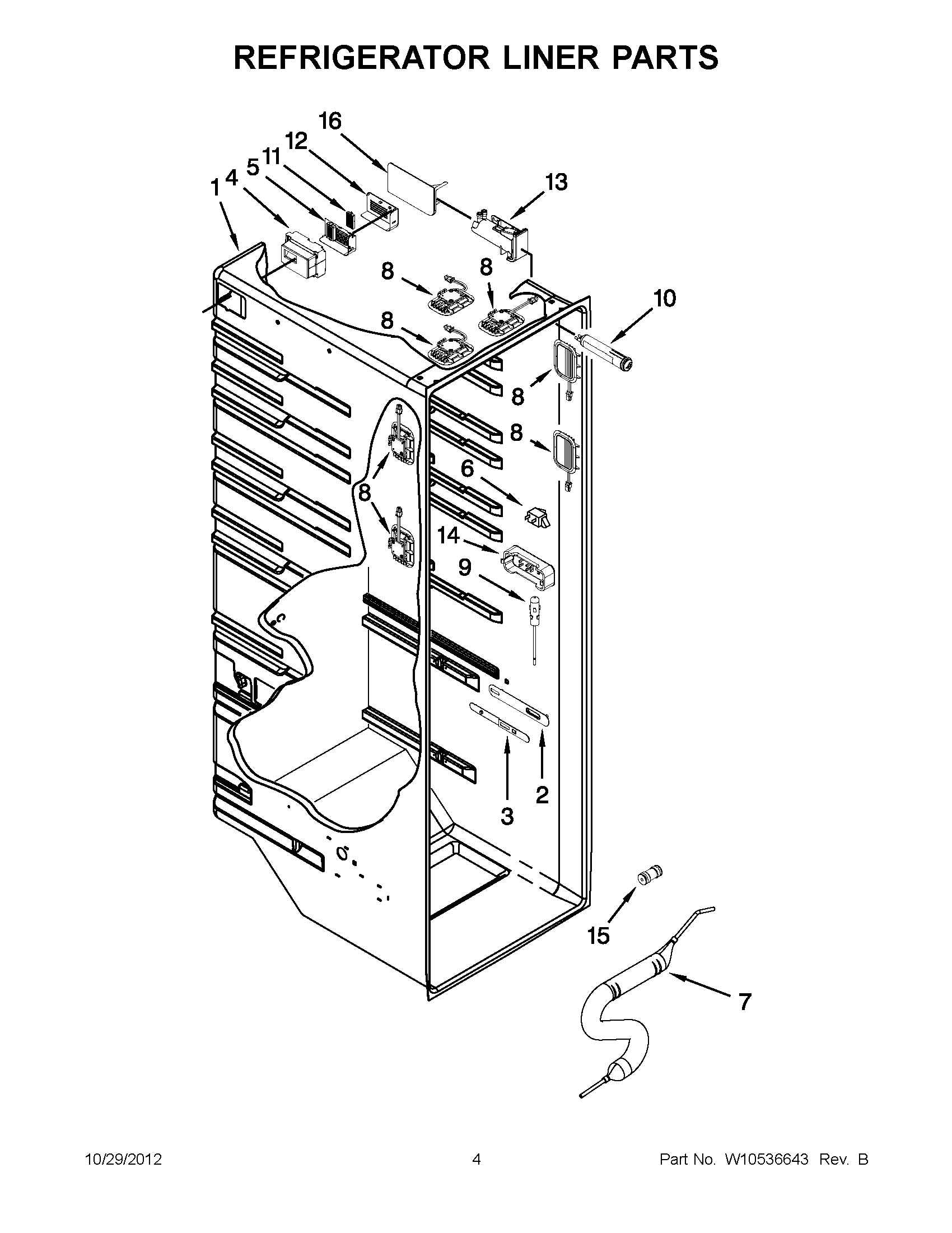 REFRIGERATOR LINER PARTS

16
12
11
5
4
1
13
8
8
8
10
8
8
6
8
14
9
2
3
15
7

10/29/2012
4
Part No. W10536643 Rev. B