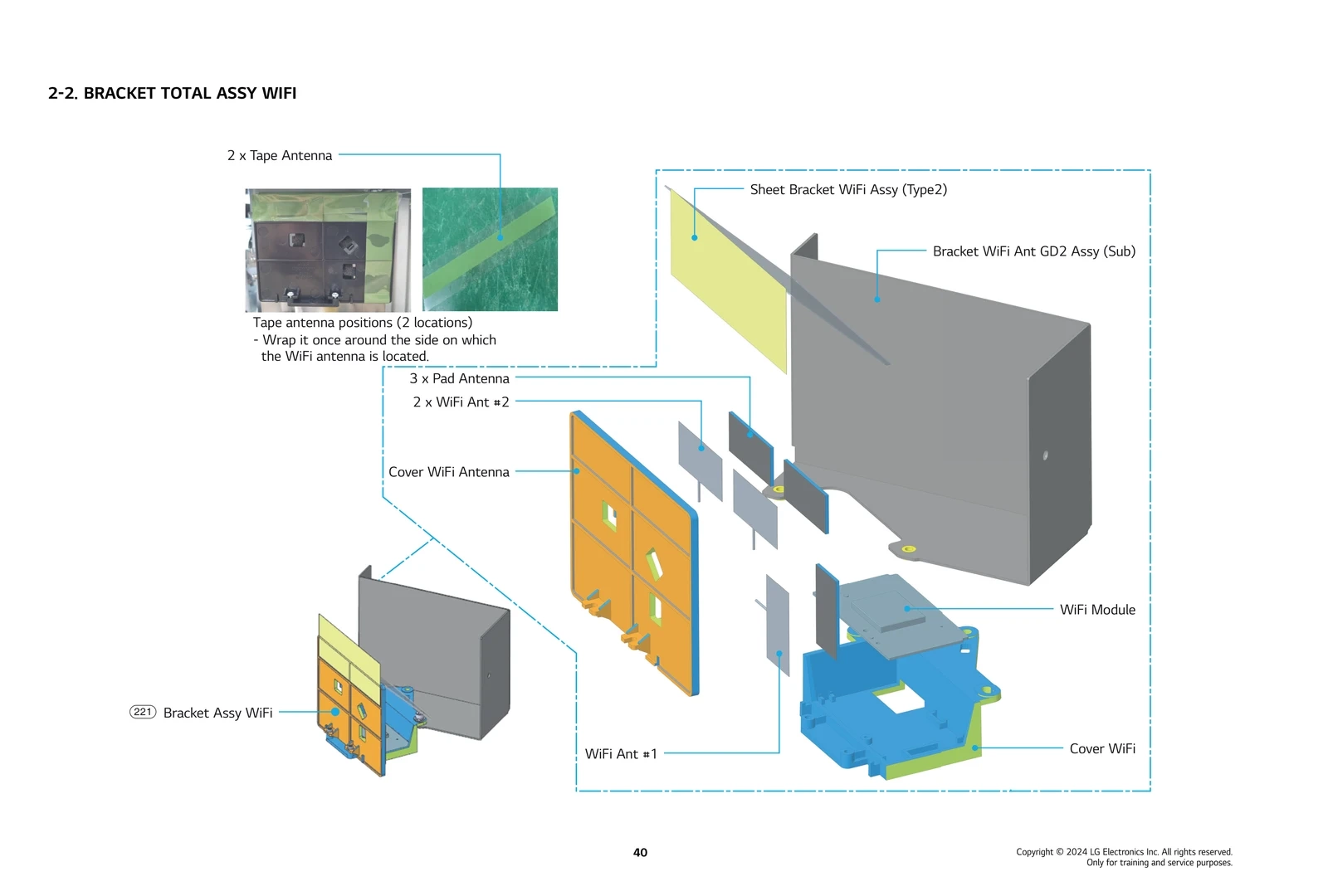 2-2. BRACKET TOTAL ASSY WIFI

2 x Tape Antenna

Tape antenna positions (2 locations)
- Wrap it once around the side on which the WiFi antenna is located.

Sheet Bracket WiFi Assy (Type2)

Bracket WiFi Ant GD2 Assy (Sub)

3 x Pad Antenna

2 x WiFi Ant #2

Cover WiFi Antenna

WiFi Module

221 Bracket Assy WiFi

WiFi Ant #1

Cover WiFi

40

Copyright © 2024 LG Electronics Inc. All rights reserved.
Only for training and service purposes.