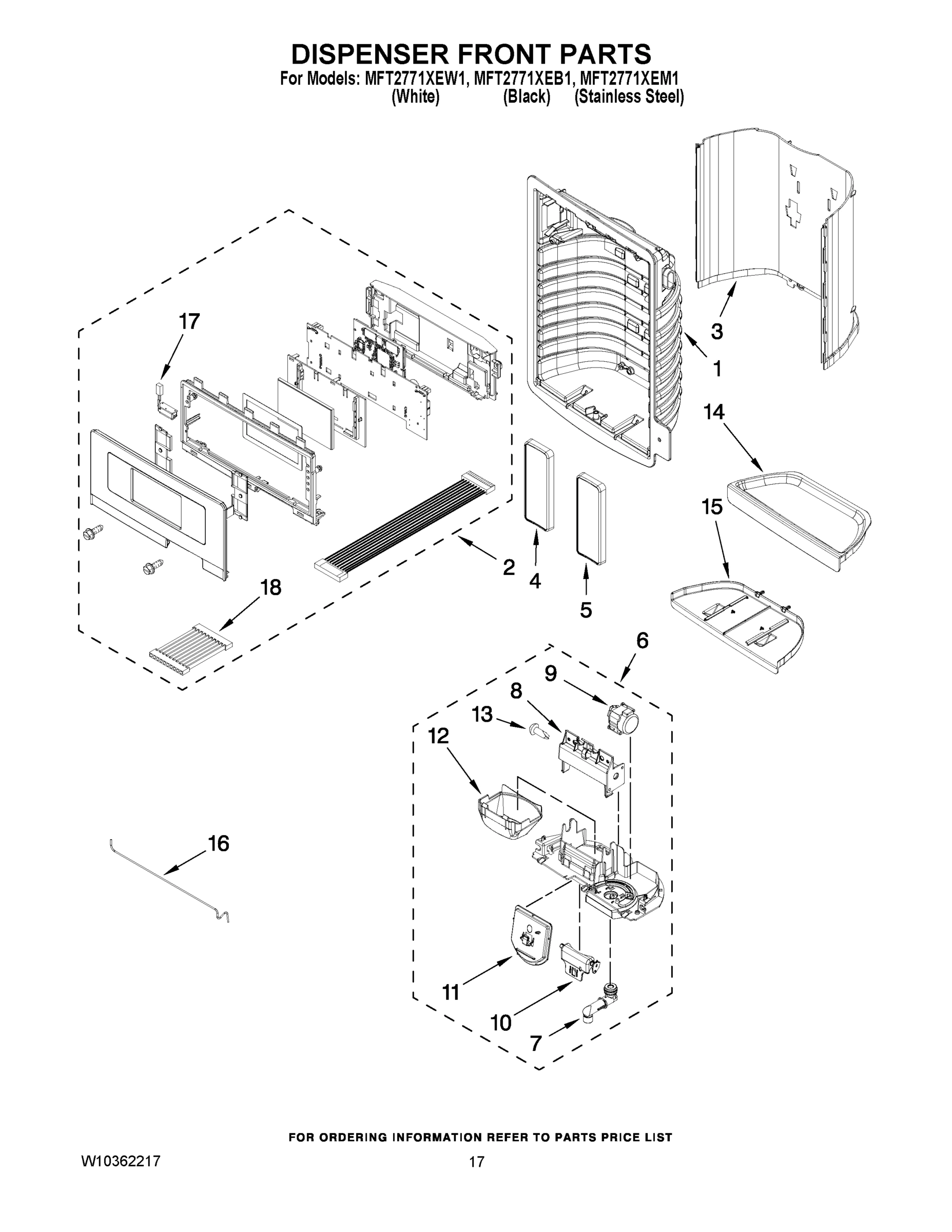 DISPENSER FRONT PARTS

For Models: MFT2771XEW1, MFT2771XEB1, MFT2771XEM1
(White) (Black) (Stainless Steel)

17
3
1
14
15
2
4
5
18
6
9
8
13
12
16
11
10
7

FOR ORDERING INFORMATION REFER TO PARTS PRICE LIST

W10362217

17