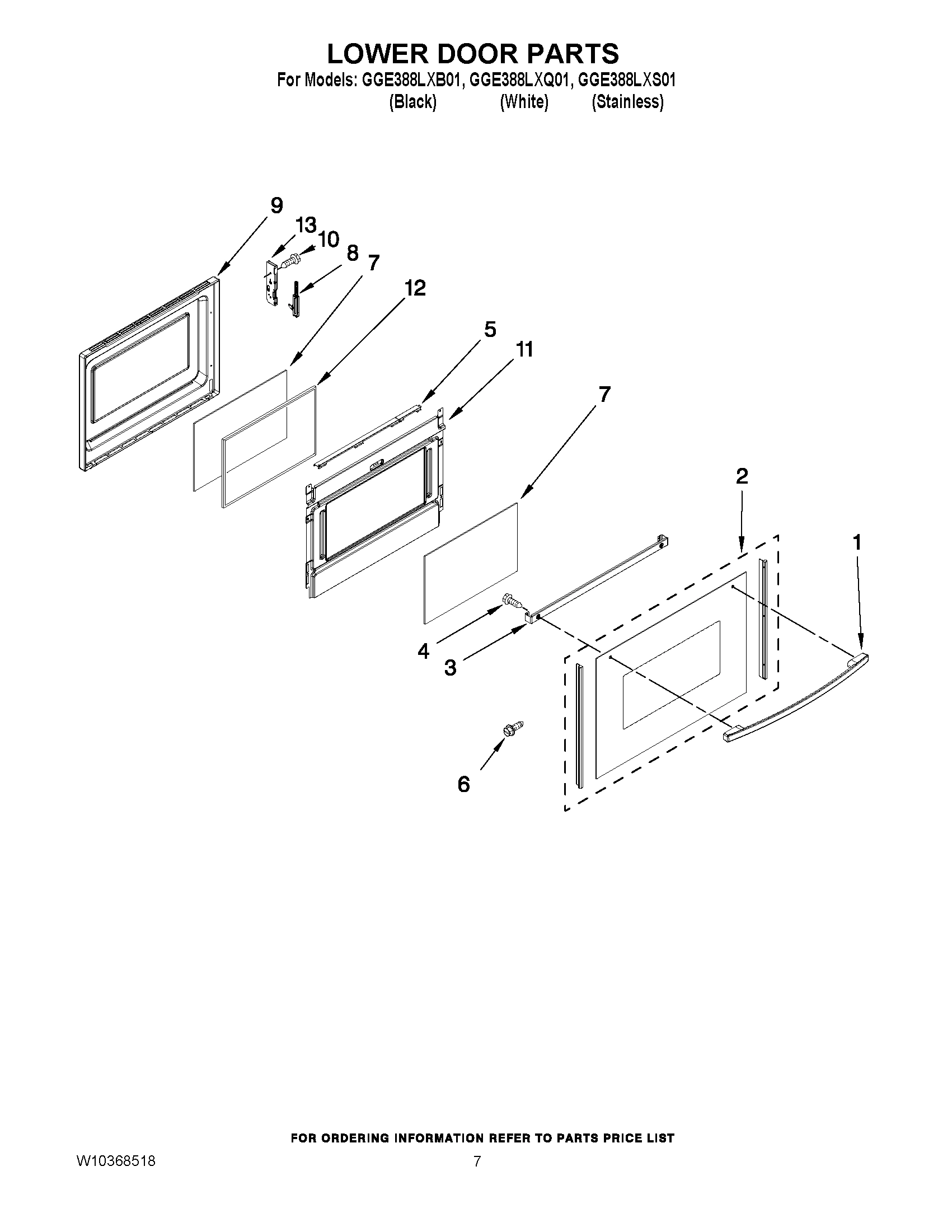 LOWER DOOR PARTS

For Models: GGE388LXB01, GGE388LXQ01, GGE388LXS01
(Black) (White) (Stainless)

9
13
10
8
7
12
5
11
7
2
1
4
3
6

FOR ORDERING INFORMATION REFER TO PARTS PRICE LIST

W10368518

7