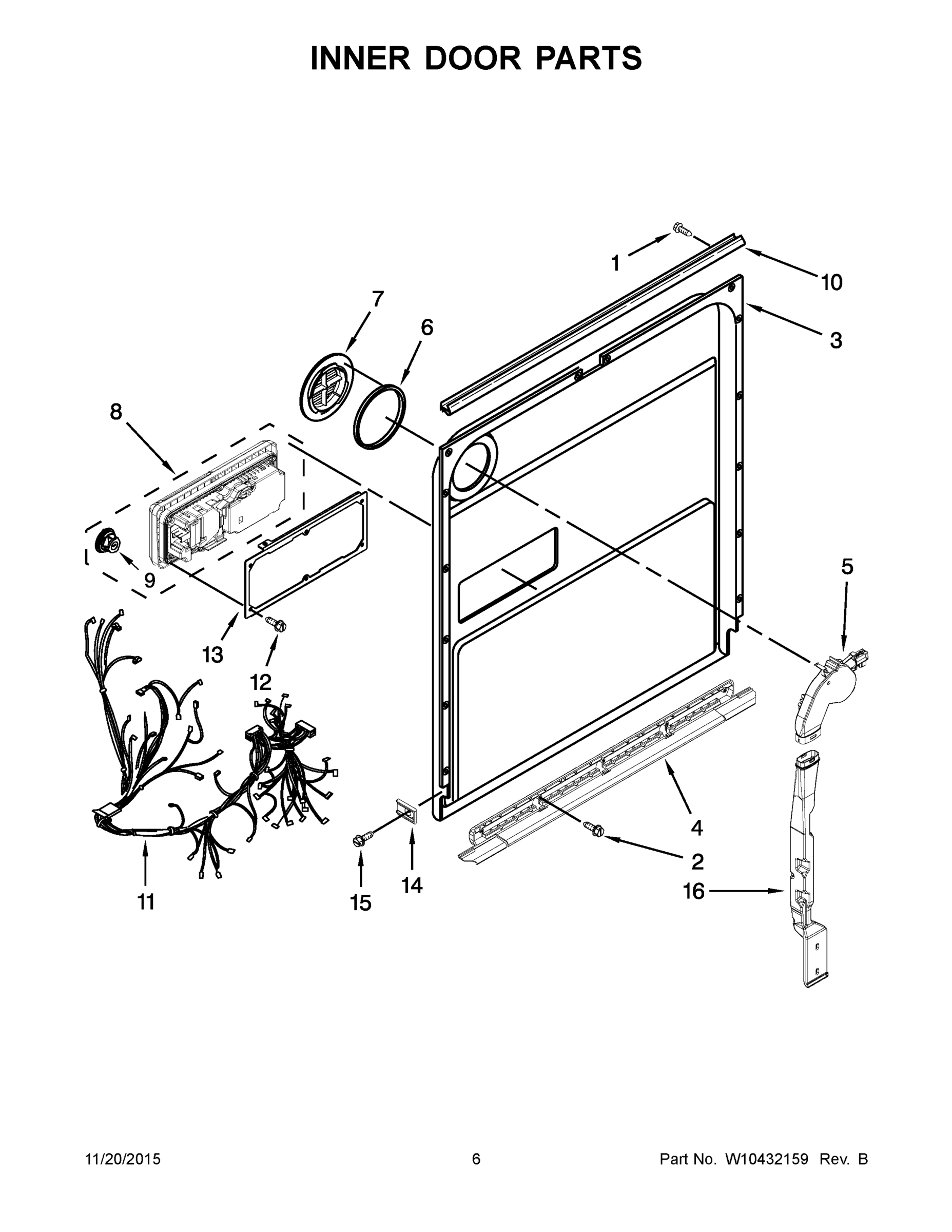 INNER DOOR PARTS

1
10
3
7
6
8
9
13
12
5
11
15
14
4
2
16

11/20/2015
6
Part No. W10432159 Rev. B