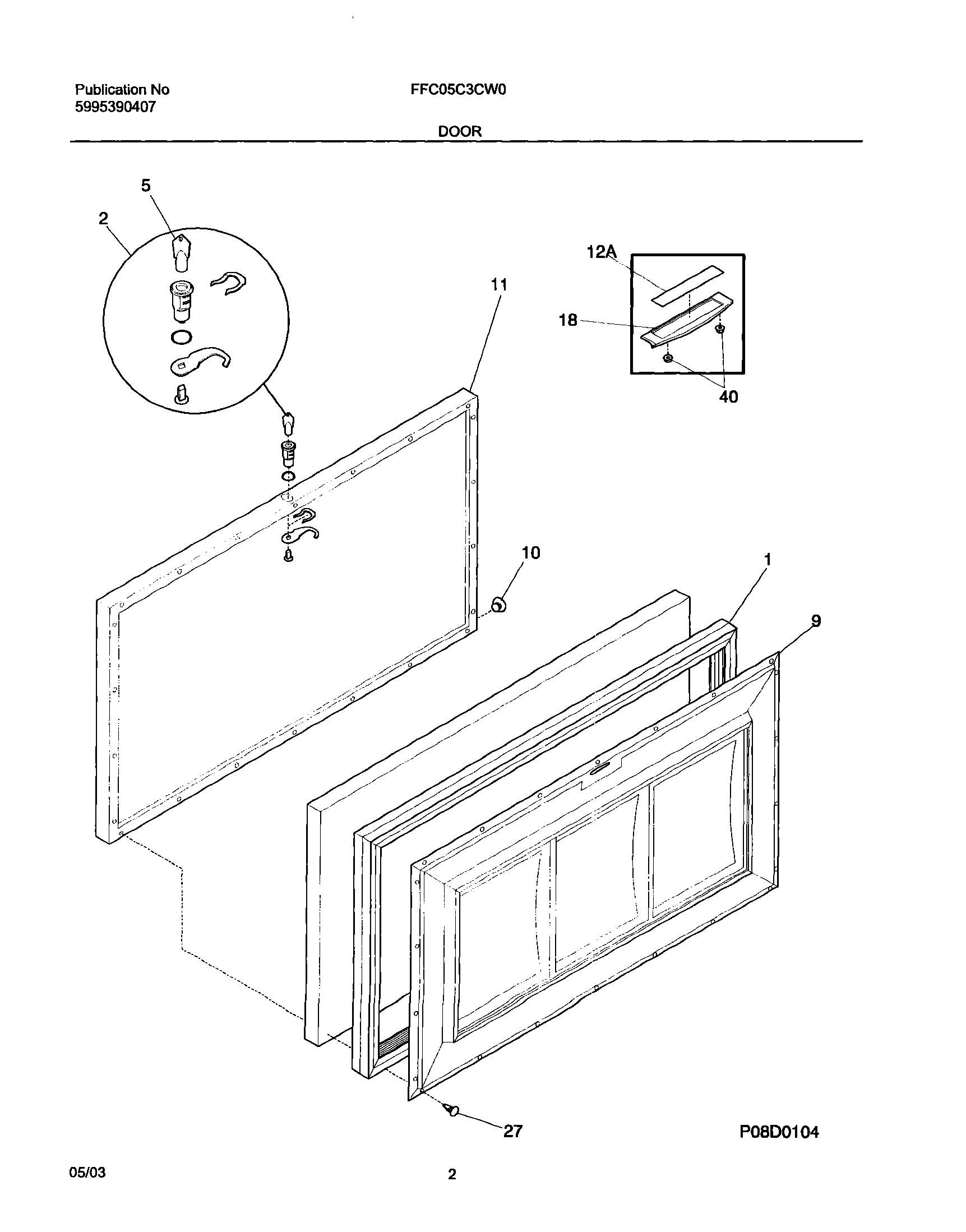 Publication No
5995390407

FFC05C3CW0

DOOR

5
2
12A
11
18
40
10
1
9
27

P08D0104

05/03

2