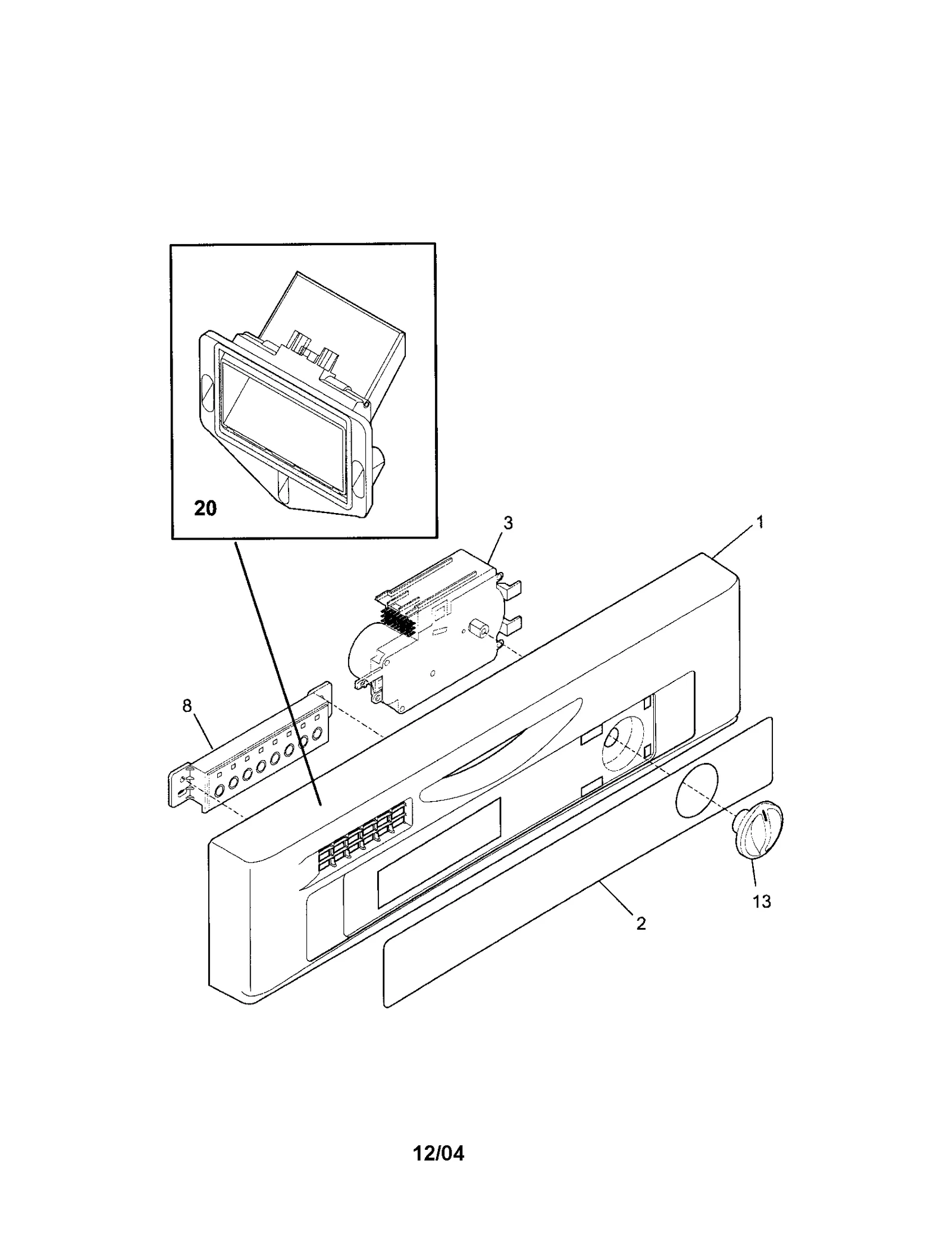 20

3

1

8

13

2

12/04