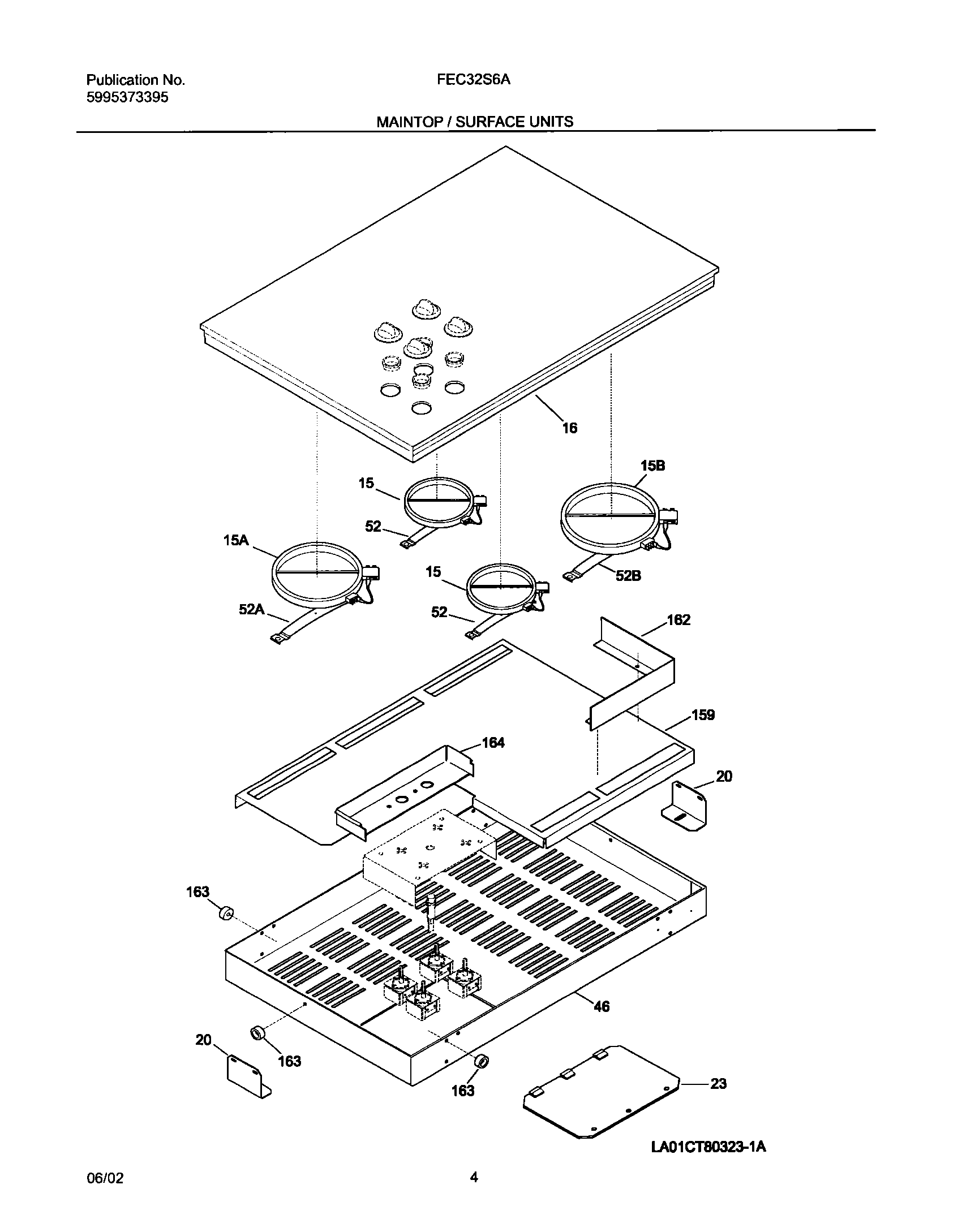 Publication No.
5995373395

FEC32S6A

MAINTOP / SURFACE UNITS

16

15

15B

52

15A

15

52B

52A

52

162

159

164

20

163

46

20

163

163

23

LA01CT80323-1A

06/02

4