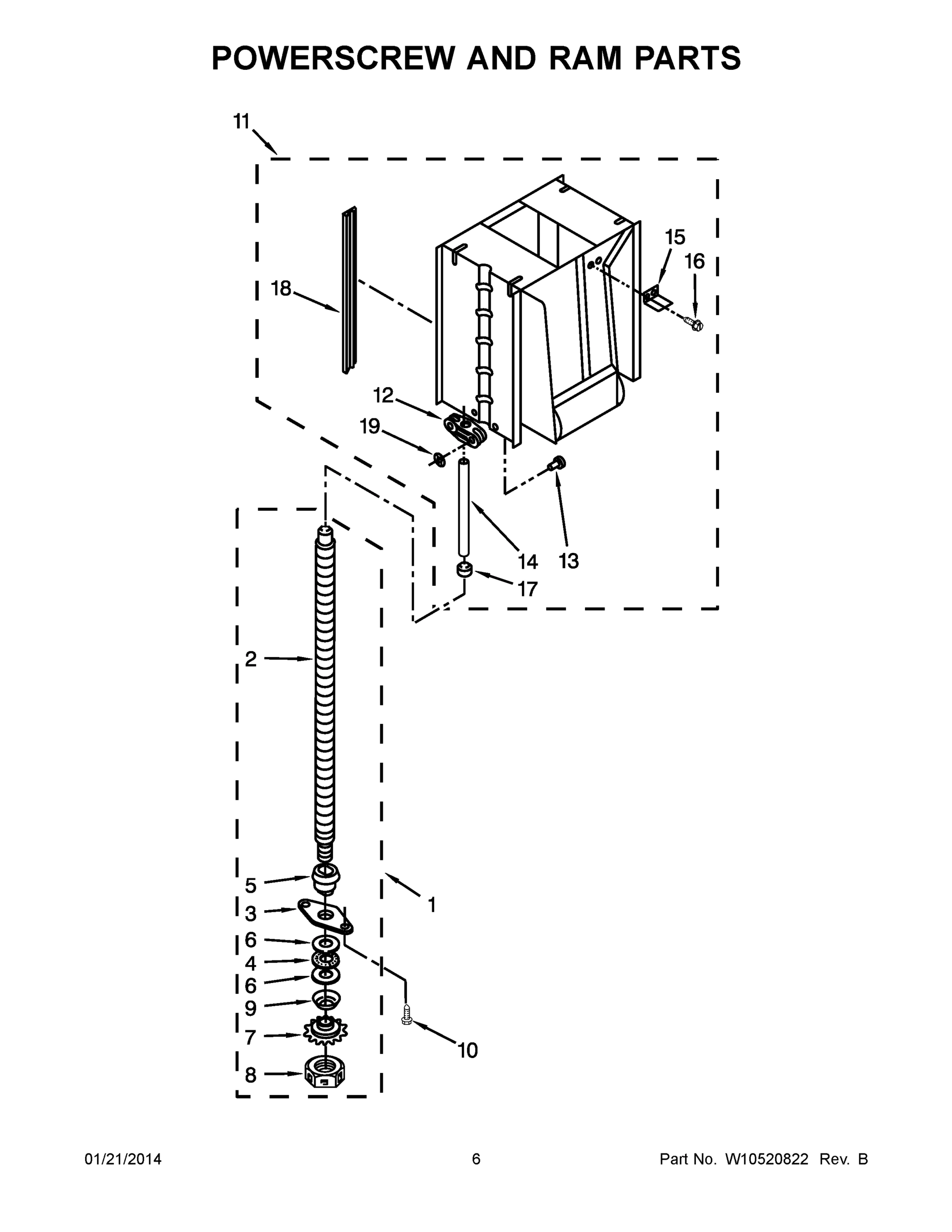 POWERSCREW AND RAM PARTS

11
15
16
18
12
19
14
13
17
2
5
3
6
4
6
9
7
8
1
10

01/21/2014
6
Part No. W10520822 Rev. B