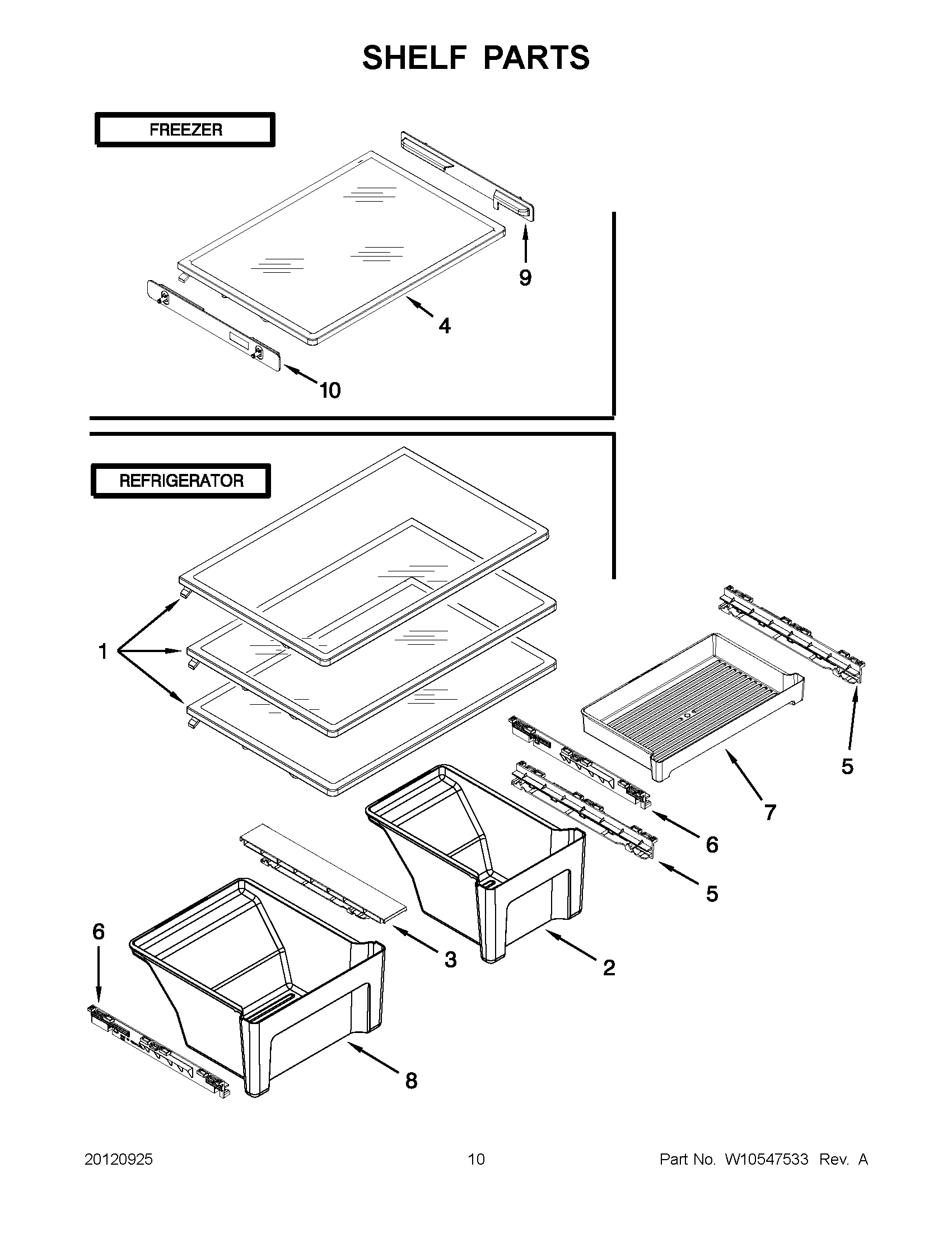 SHELF PARTS

FREEZER

9

4

10

REFRIGERATOR

1

5

7

6

5

6

3

2

8

20120925

10

Part No. W10547533 Rev. A