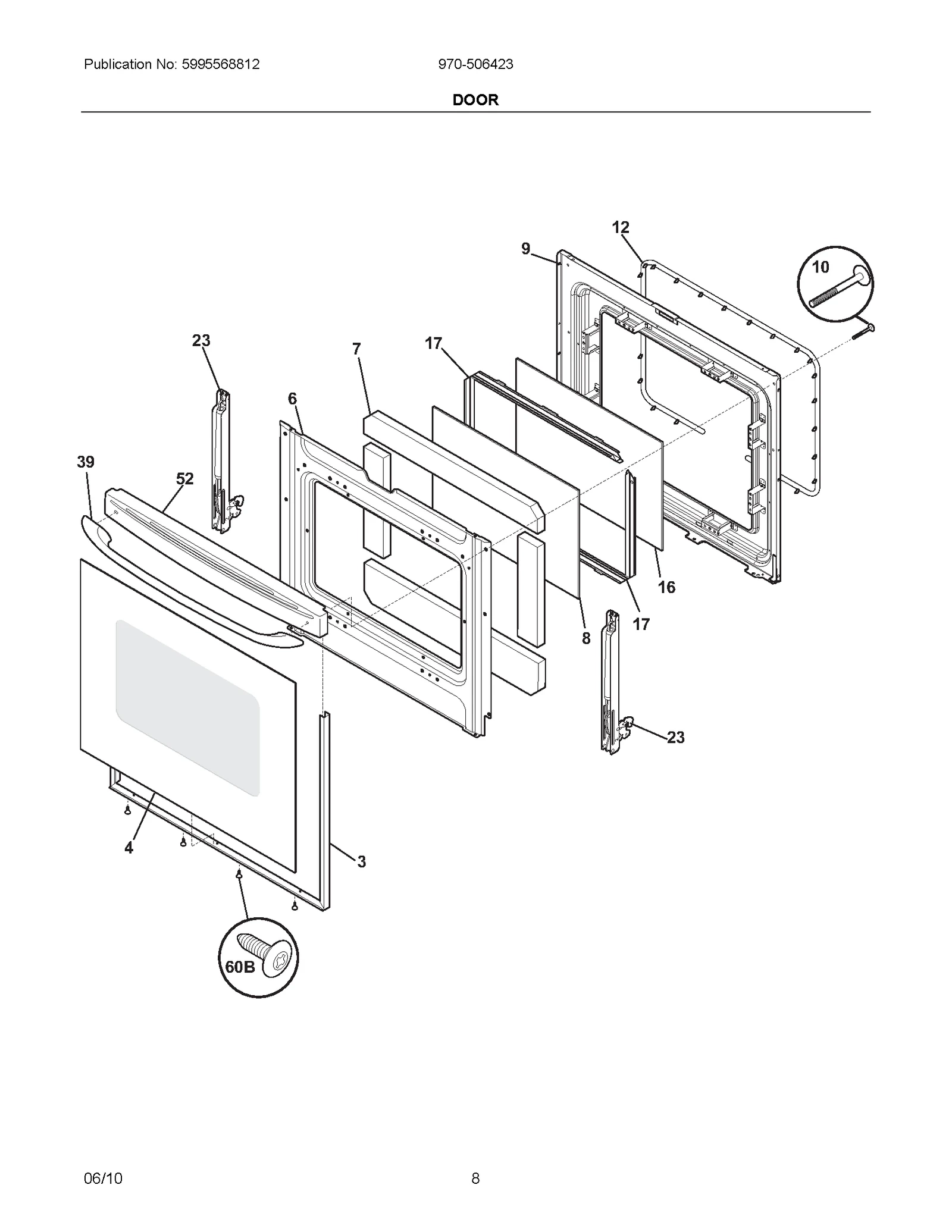 Publication No: 5995568812

970-506423

DOOR

12

9

10

23

7

17

6

39

52

16

17

8

23

4

3

60B

06/10

8