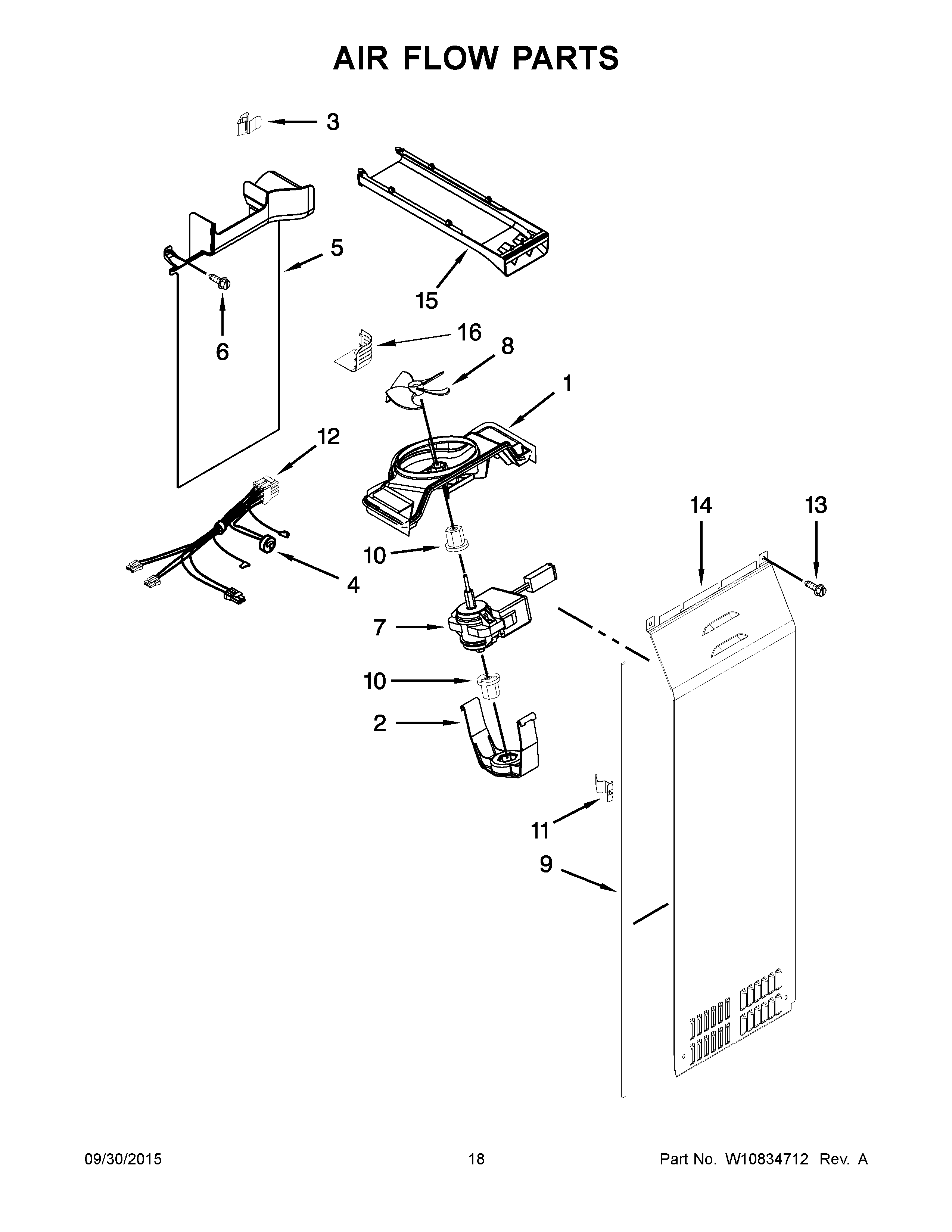 AIR FLOW PARTS

3

5

15

6

16

8

1

12

14

13

10

4

7

10

2

11

9

09/30/2015 18 Part No. W10834712 Rev. A