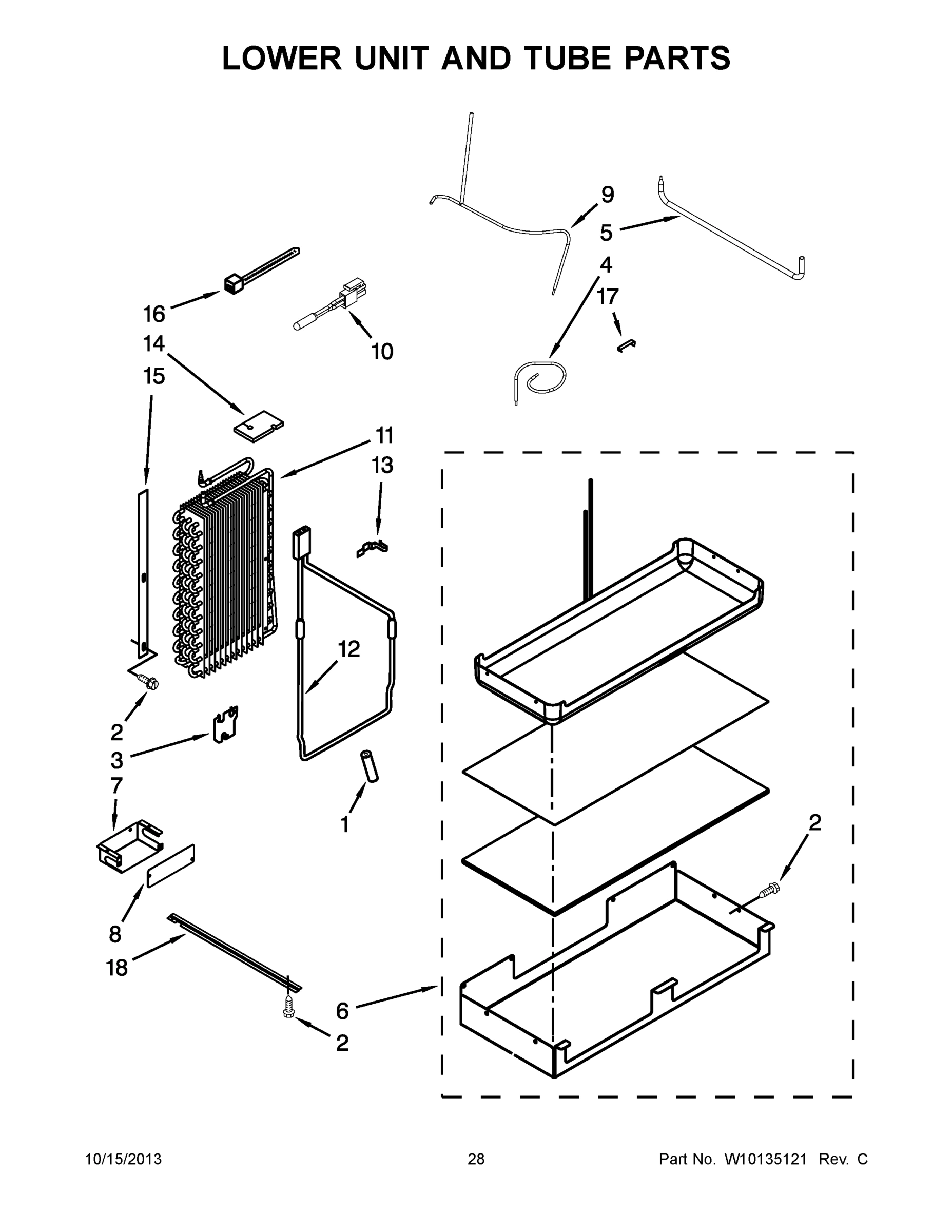 LOWER UNIT AND TUBE PARTS

9
5
4
17
16
10
14
15
11
13
12
2
3
7
1
2
8
18
6
2

10/15/2013
28
Part No. W10135121 Rev. C