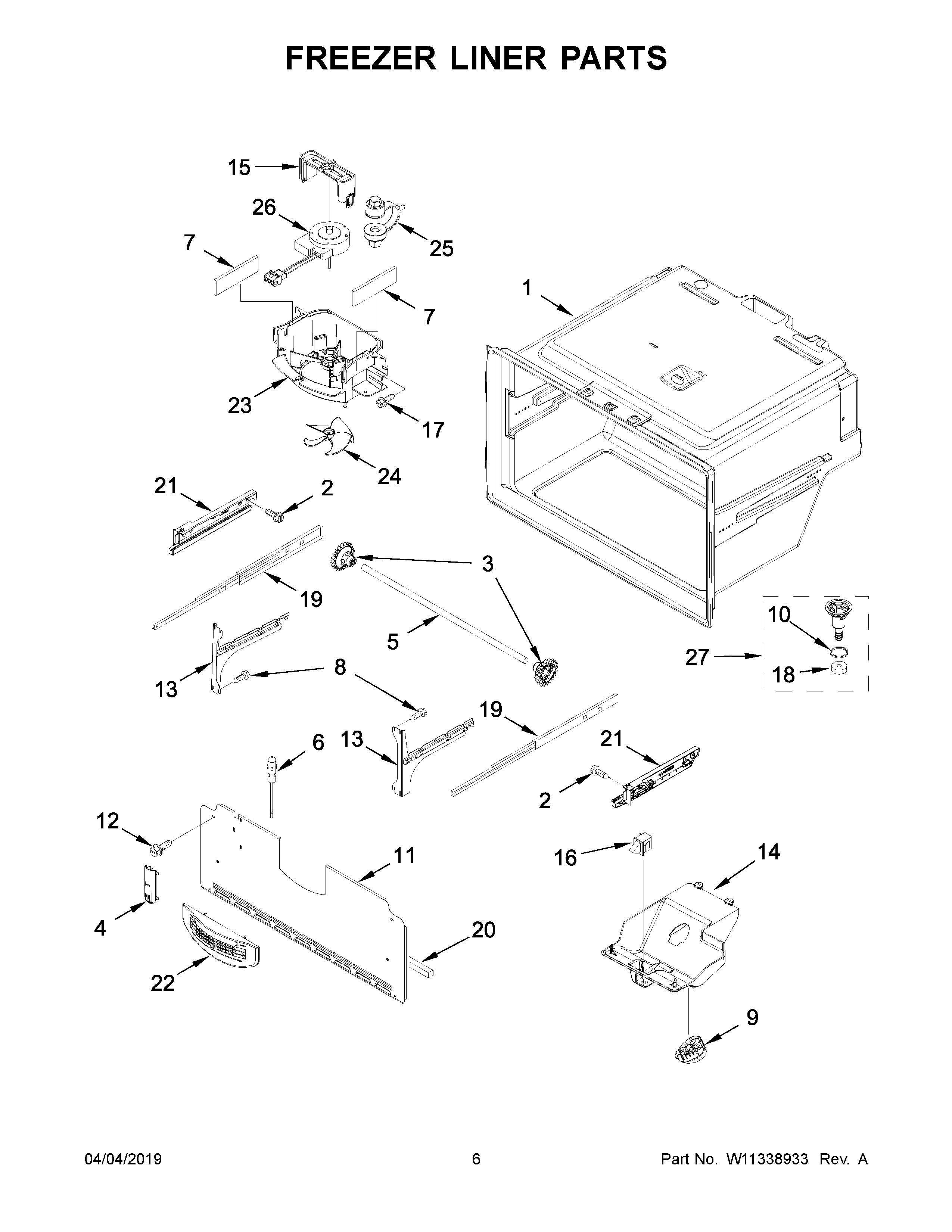 FREEZER LINER PARTS

15
26
25
7
7
1
23
17
24
21
2
3
19
5
10
27
18
13
8
19
13
6
21
2
12
11
16
14
4
20
22
9

04/04/2019
6
Part No. W11338933 Rev. A