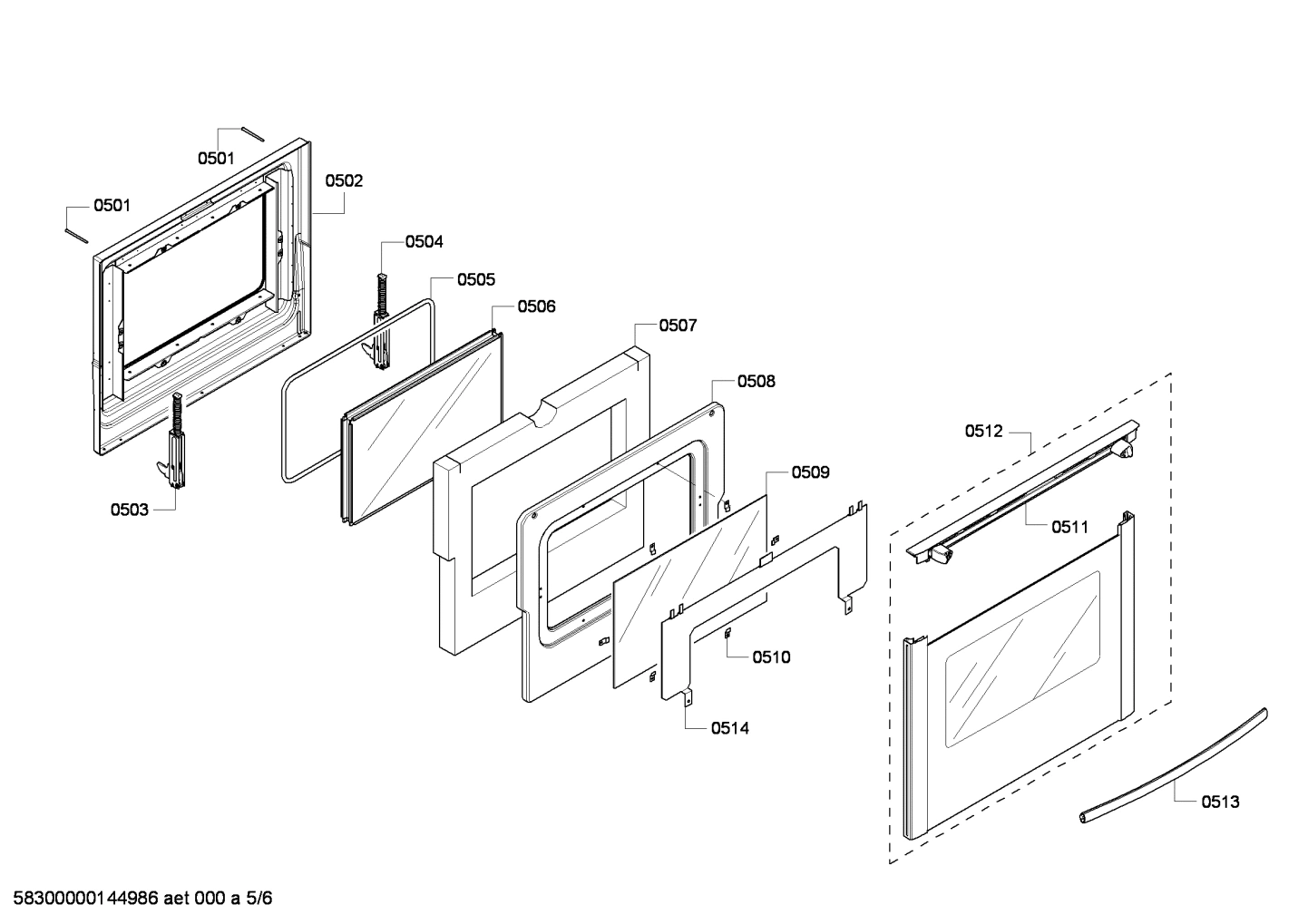 0501
0501
0502
0504
0505
0506
0507
0508
0512
0509
0511
0503
0510
0514
0513

58300000144986 aet 000 a 5/6