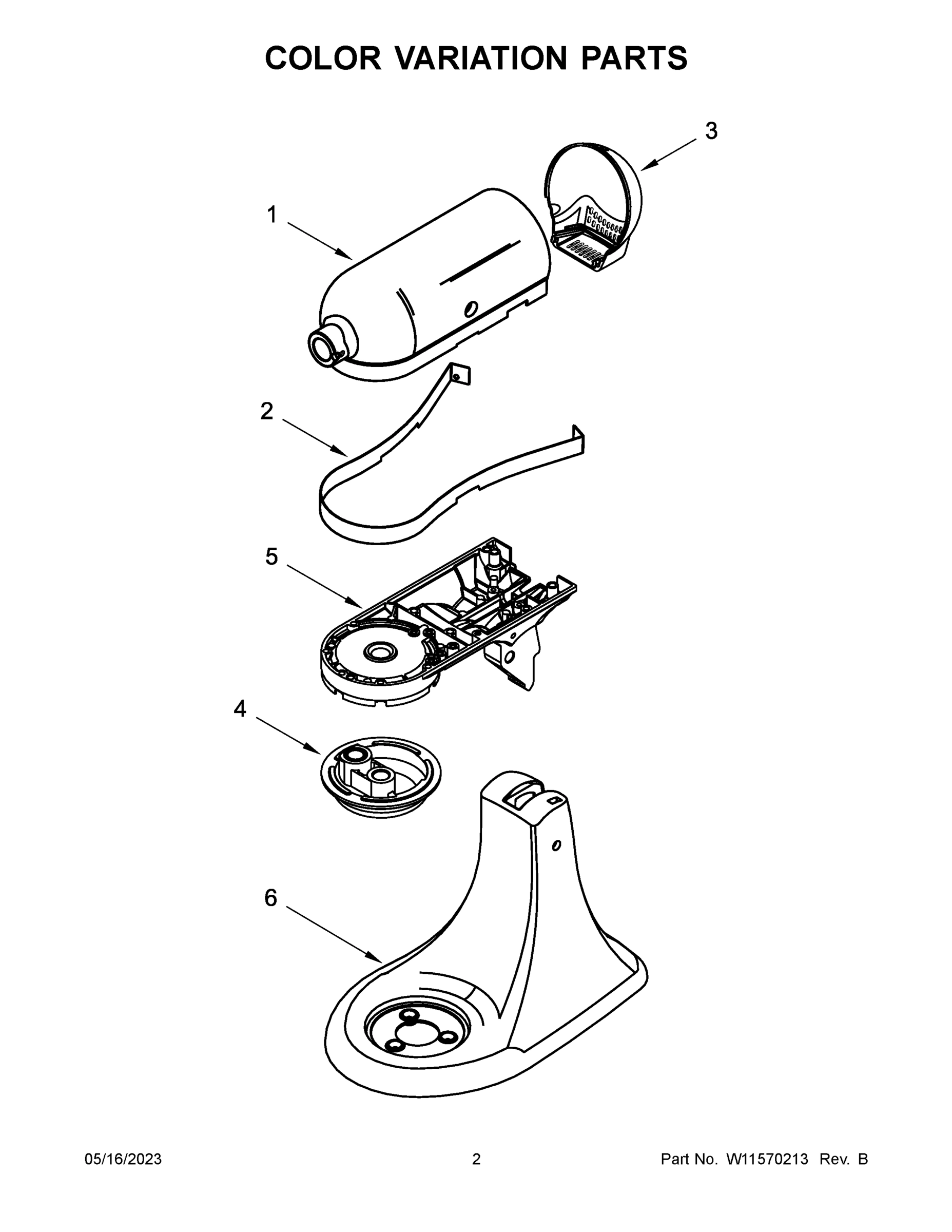 COLOR VARIATION PARTS

3

1

2

5

4

6

05/16/2023

2

Part No. W11570213 Rev. B