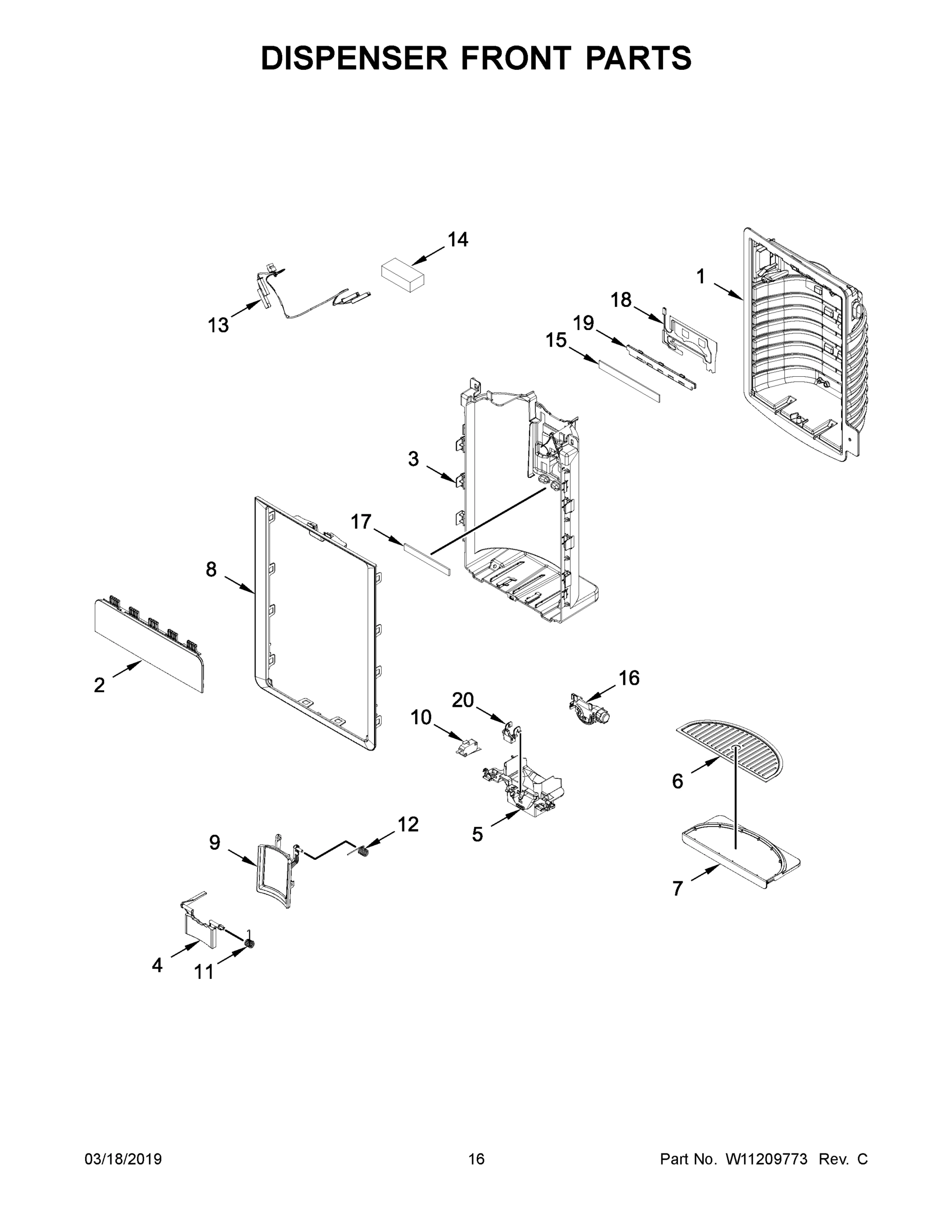 DISPENSER FRONT PARTS

14
1
13
18
19
15
3
17
8
2
16
20
10
6
5
12
9
7
4
11

03/18/2019
16
Part No. W11209773 Rev. C