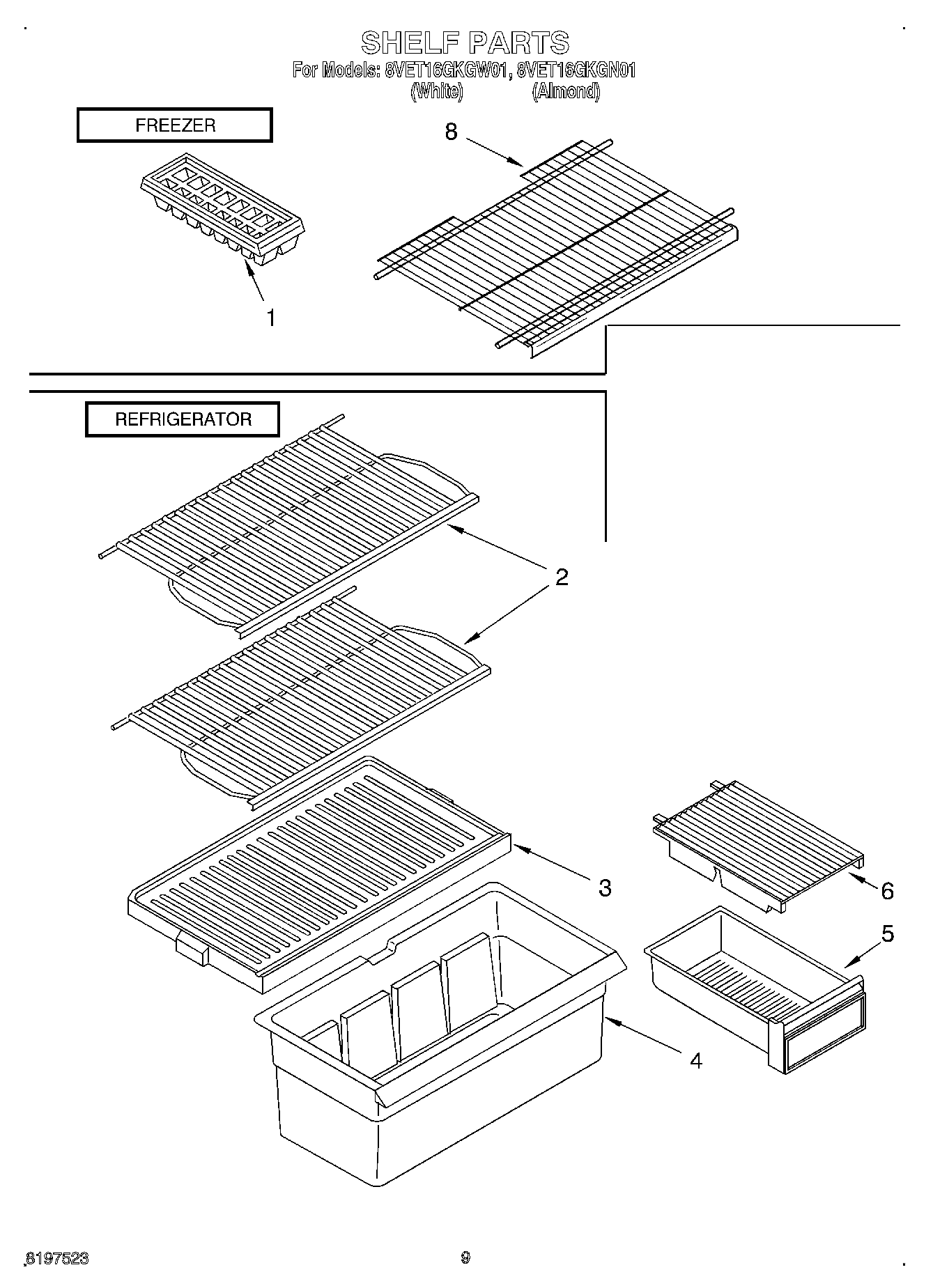 SHELF PARTS
For Models: 8VET16GKGW01, 8VET16GKGN01
(White) (Almond)

FREEZER

8

1

REFRIGERATOR

2

3

6

5

4

8197523

9