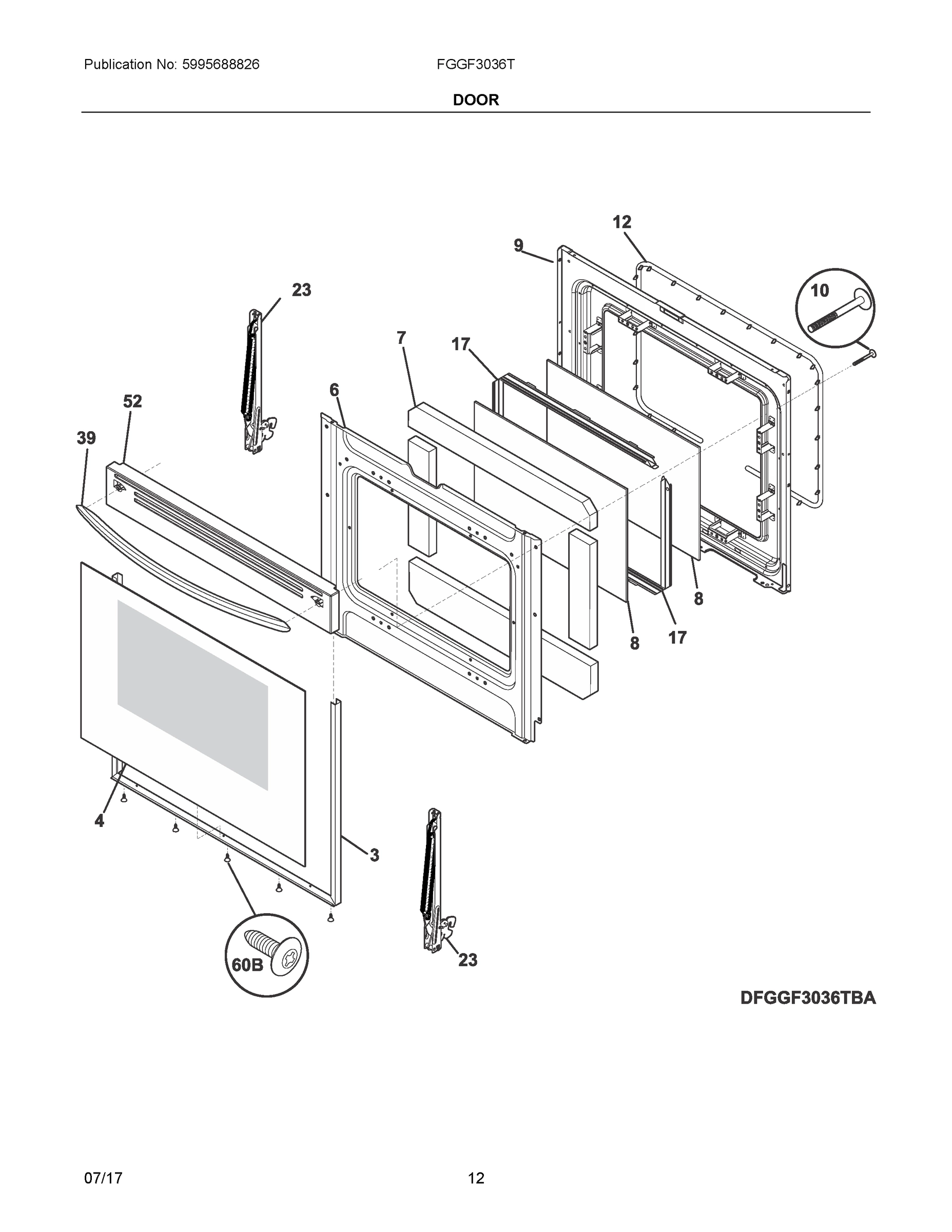 Publication No: 5995688826

FGGF3036T

DOOR

12
9
10
23
7
17
6
52
39
8
17
8
4
3
60B
23

DFGGF3036TBA

07/17

12