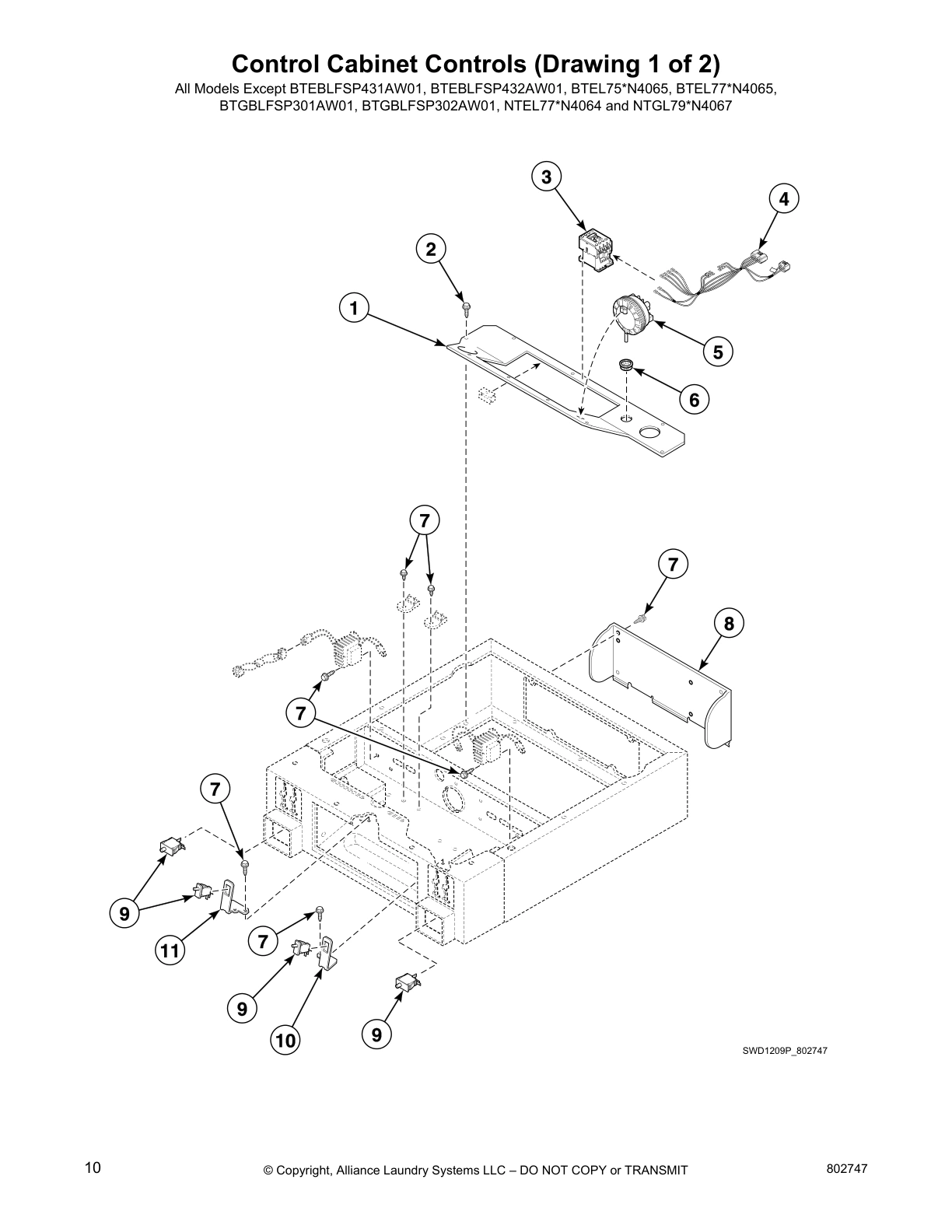 Control Cabinet Controls (Drawing 1 of 2)

All Models Except BTEBLFSP431AW01, BTEBLFSP432AW01, BTEL75*N4065, BTEL77*N4065, BTGBLFSP301AW01, BTGBLFSP302AW01, NTEL77*N4064 and NTGL79*N4067

3
4
2
1
5
6
7
7
8
7
7
9
11
7
9
10
9

SWD1209P_802747

10

© Copyright, Alliance Laundry Systems LLC – DO NOT COPY or TRANSMIT

802747