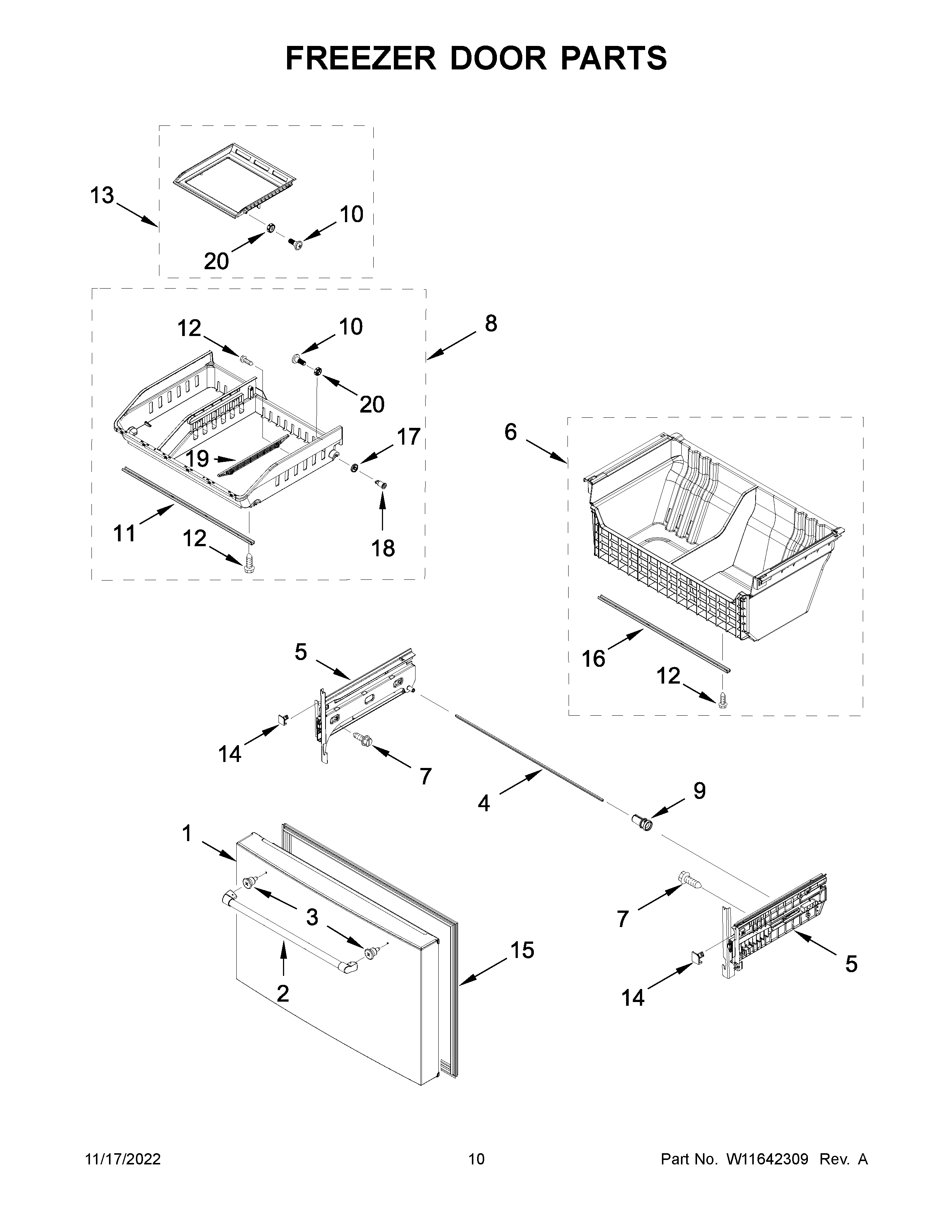 FREEZER DOOR PARTS

13
10
20
12
10
8
20
17
19
6
11
12
18
5
16
12
14
7
4
9
1
3
7
15
2
5
14

11/17/2022
10
Part No. W11642309 Rev. A