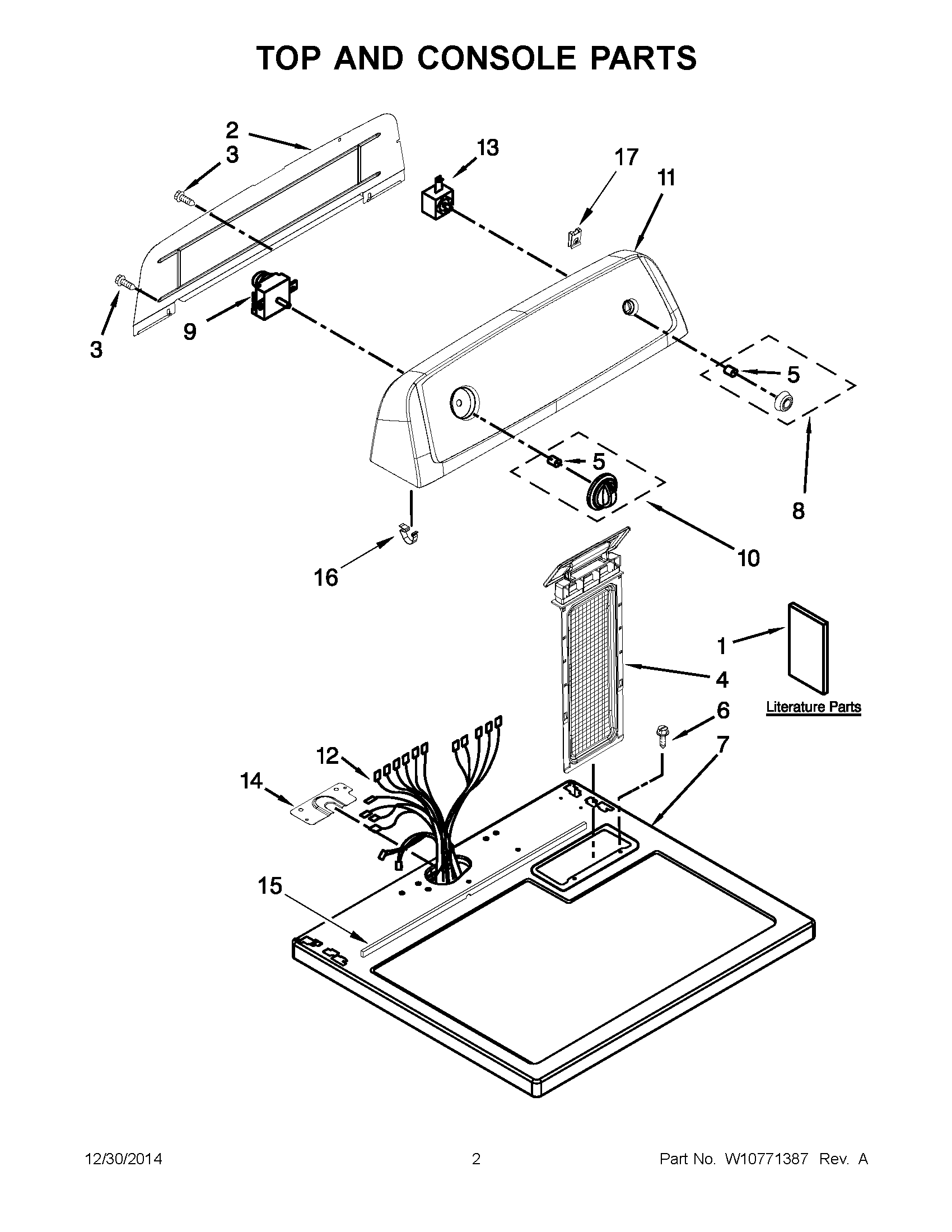 TOP AND CONSOLE PARTS

2
3
13
17
11
3
9
5
5
8
10
16
1
4
Literature Parts
6
7
12
14
15

12/30/2014
2
Part No. W10771387 Rev. A