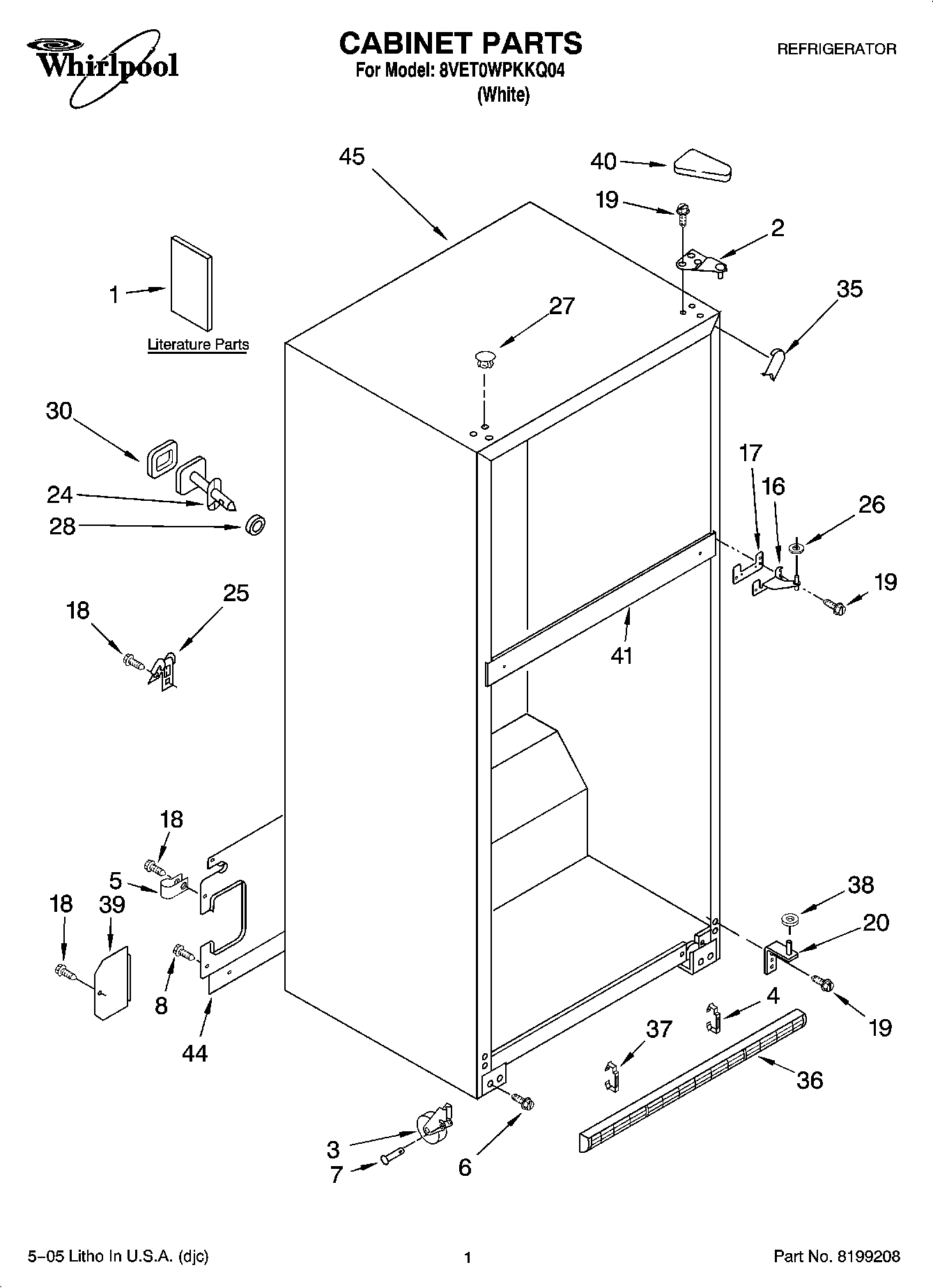 Whirlpool

CABINET PARTS
For Model: 8VET0WPKKQ04
(White)

REFRIGERATOR

45
40
19
2
35
1
Literature Parts
27
30
24
28
17
16
26
19
18
25
41
18
5
18
39
8
44
38
20
19
4
37
36
3
7
6

5–05 Litho In U.S.A. (djc)

1

Part No. 8199208