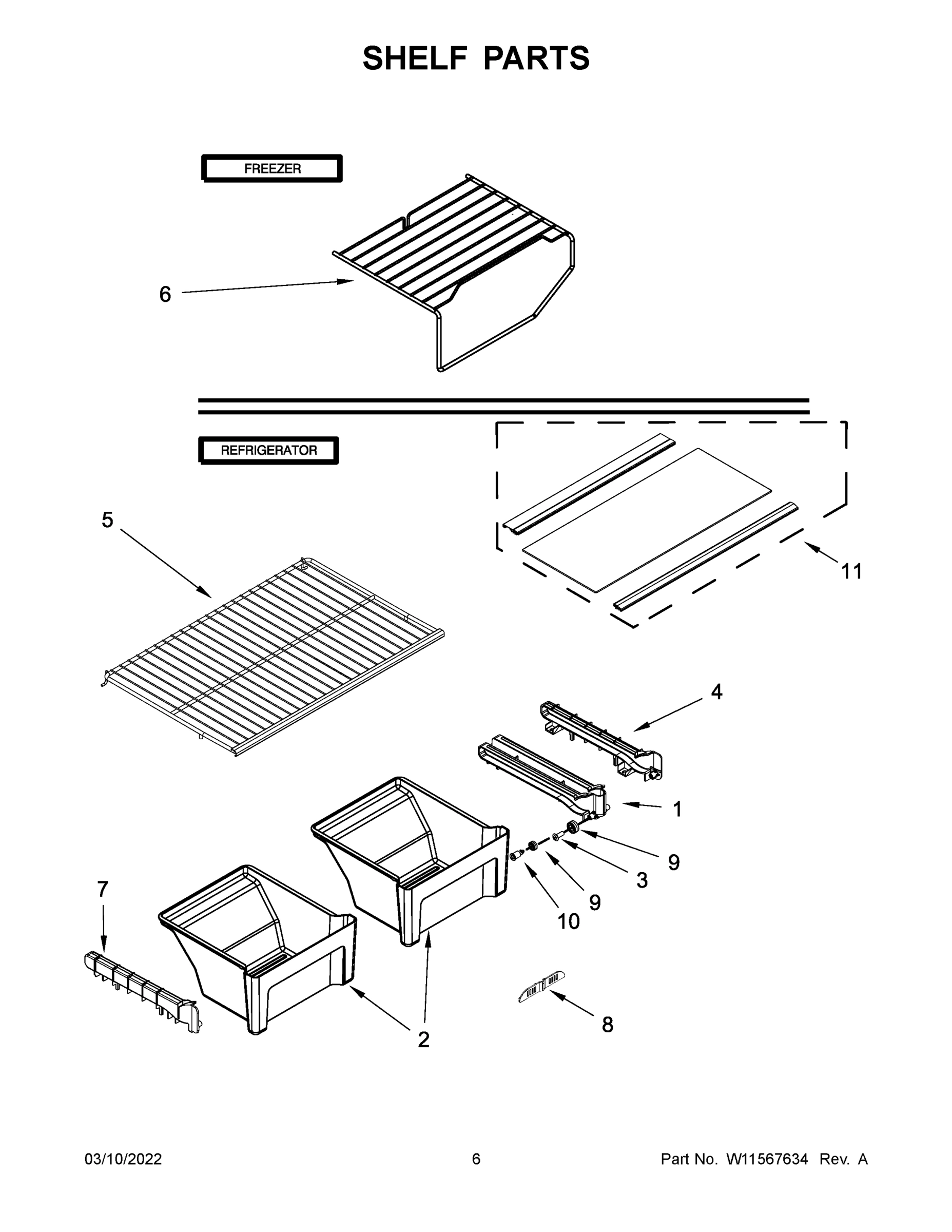 SHELF PARTS

FREEZER

6

REFRIGERATOR

5

11

4

1

9

3

9

10

7

2

8

03/10/2022

6

Part No. W11567634 Rev. A