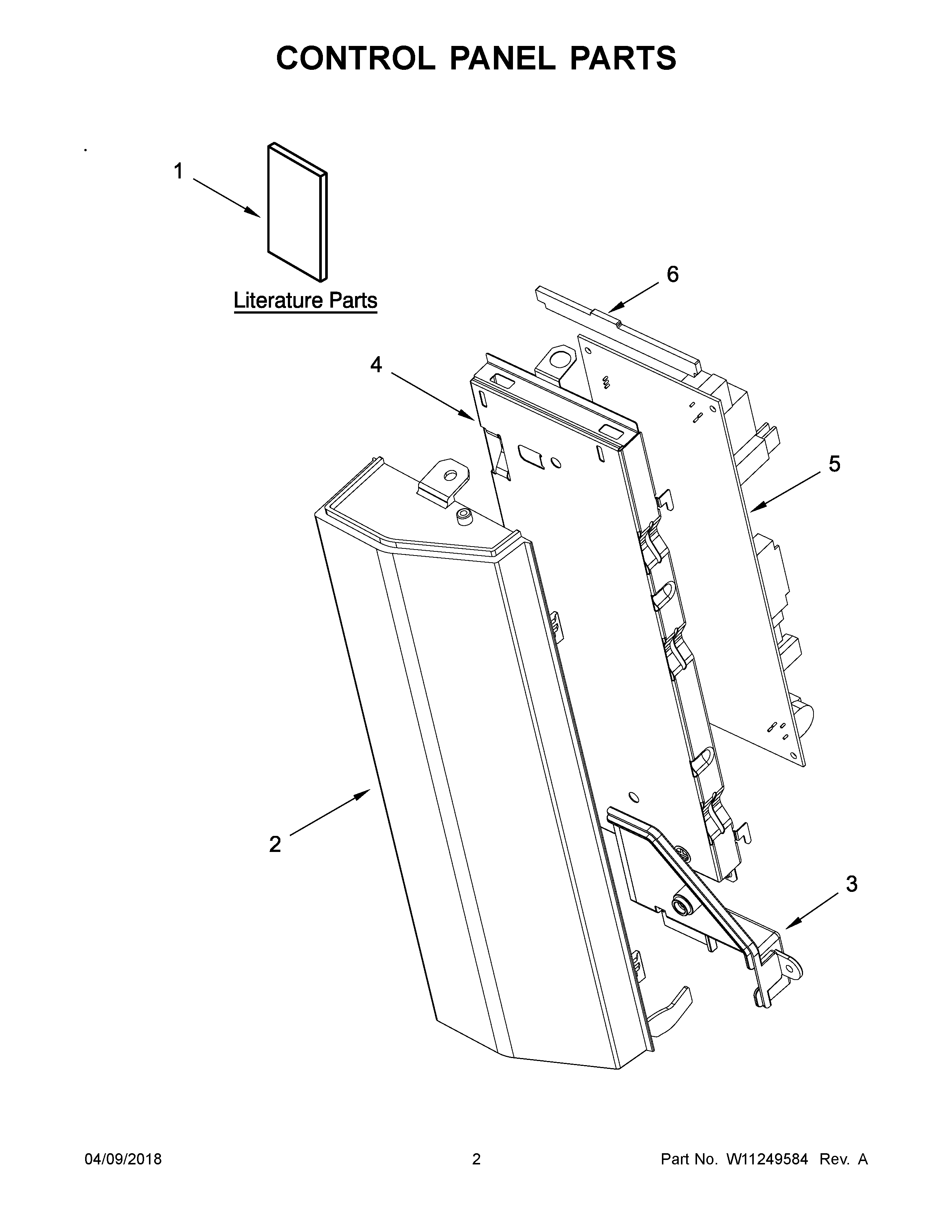 CONTROL PANEL PARTS

1

Literature Parts

6

4

5

2

3

04/09/2018

2

Part No. W11249584 Rev. A