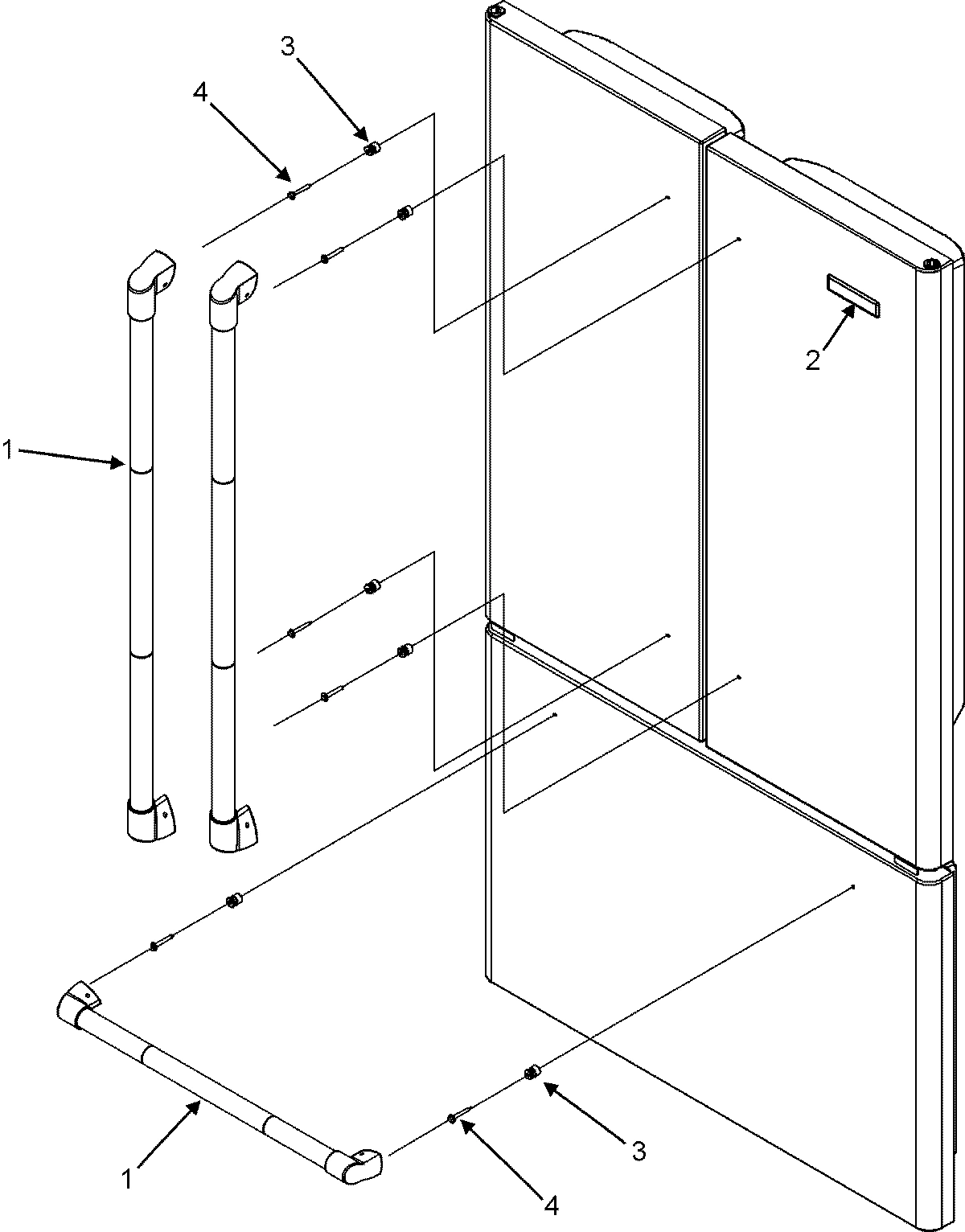 3
4
2
1
1
3
4