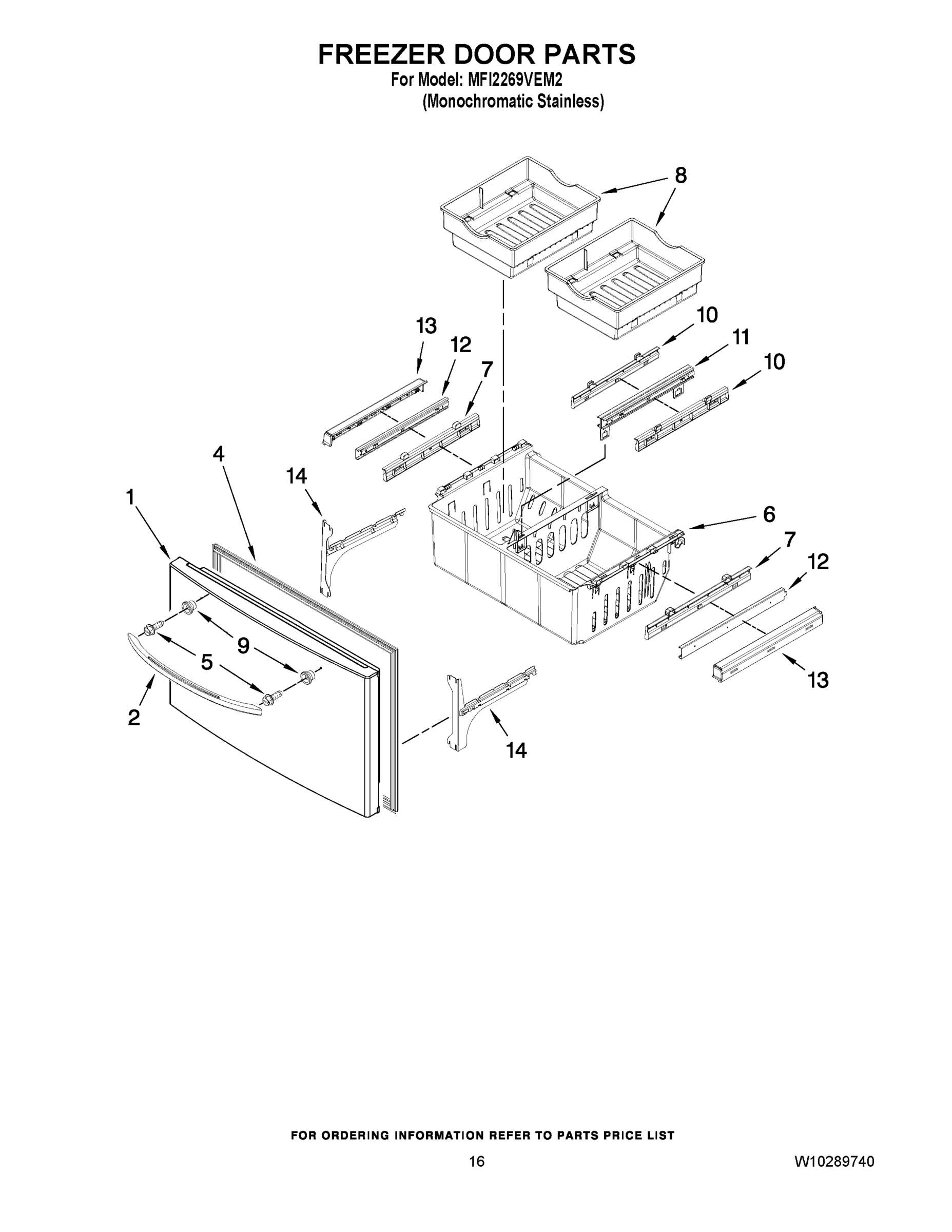 FREEZER DOOR PARTS

For Model: MFI2269VEM2
(Monochromatic Stainless)

8
13
12
7
10
11
10
4
14
1
6
7
12
9
5
2
13
14

FOR ORDERING INFORMATION REFER TO PARTS PRICE LIST

16

W10289740