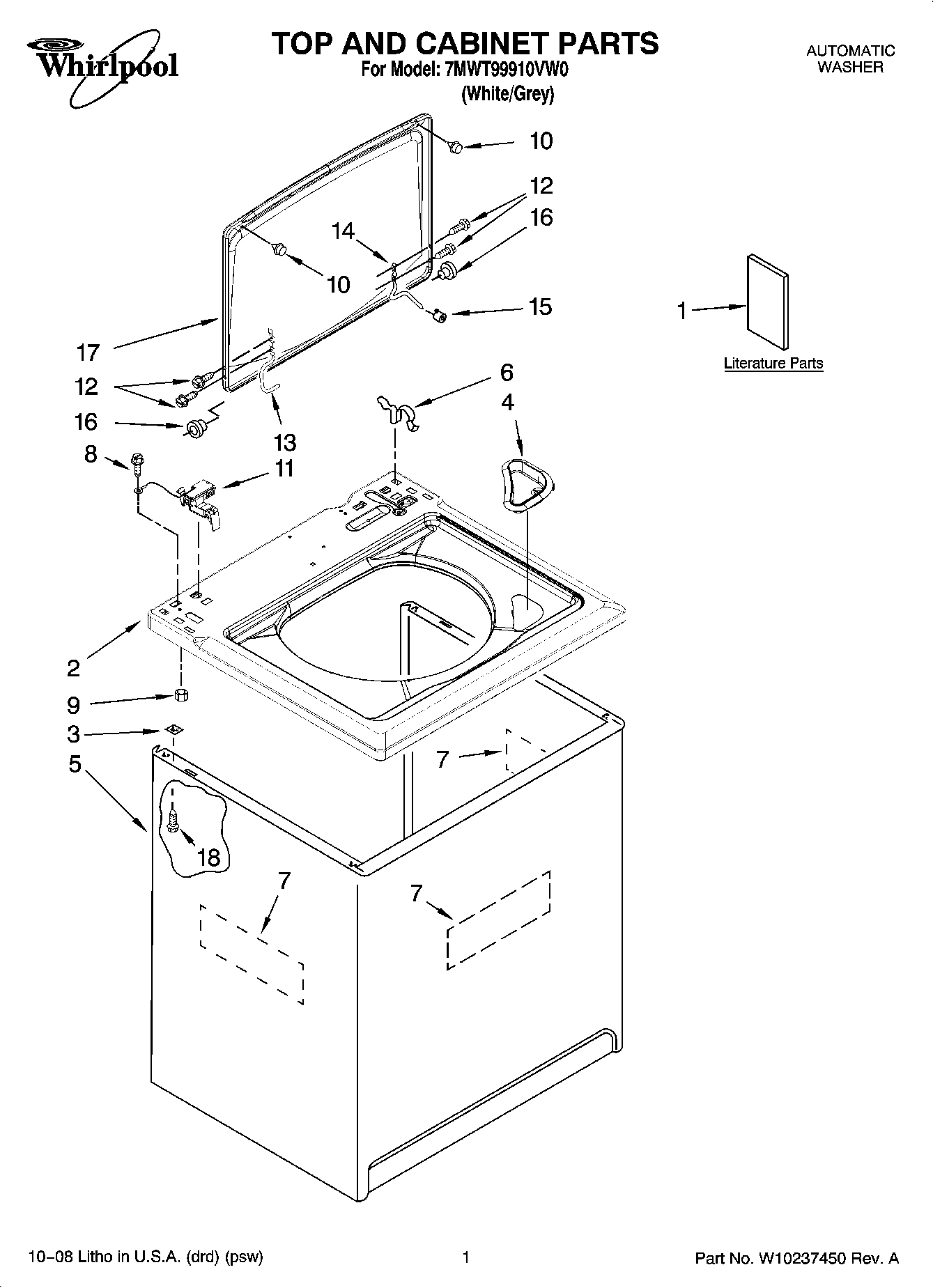 Whirlpool

TOP AND CABINET PARTS
For Model: 7MWT99910VW0
(White/Grey)

AUTOMATIC
WASHER

10
12
16
14
10
15
1
Literature Parts
17
12
16
13
6
4
8
11
2
9
3
5
7
18
7
7

10–08 Litho in U.S.A. (drd) (psw)

1

Part No. W10237450 Rev. A