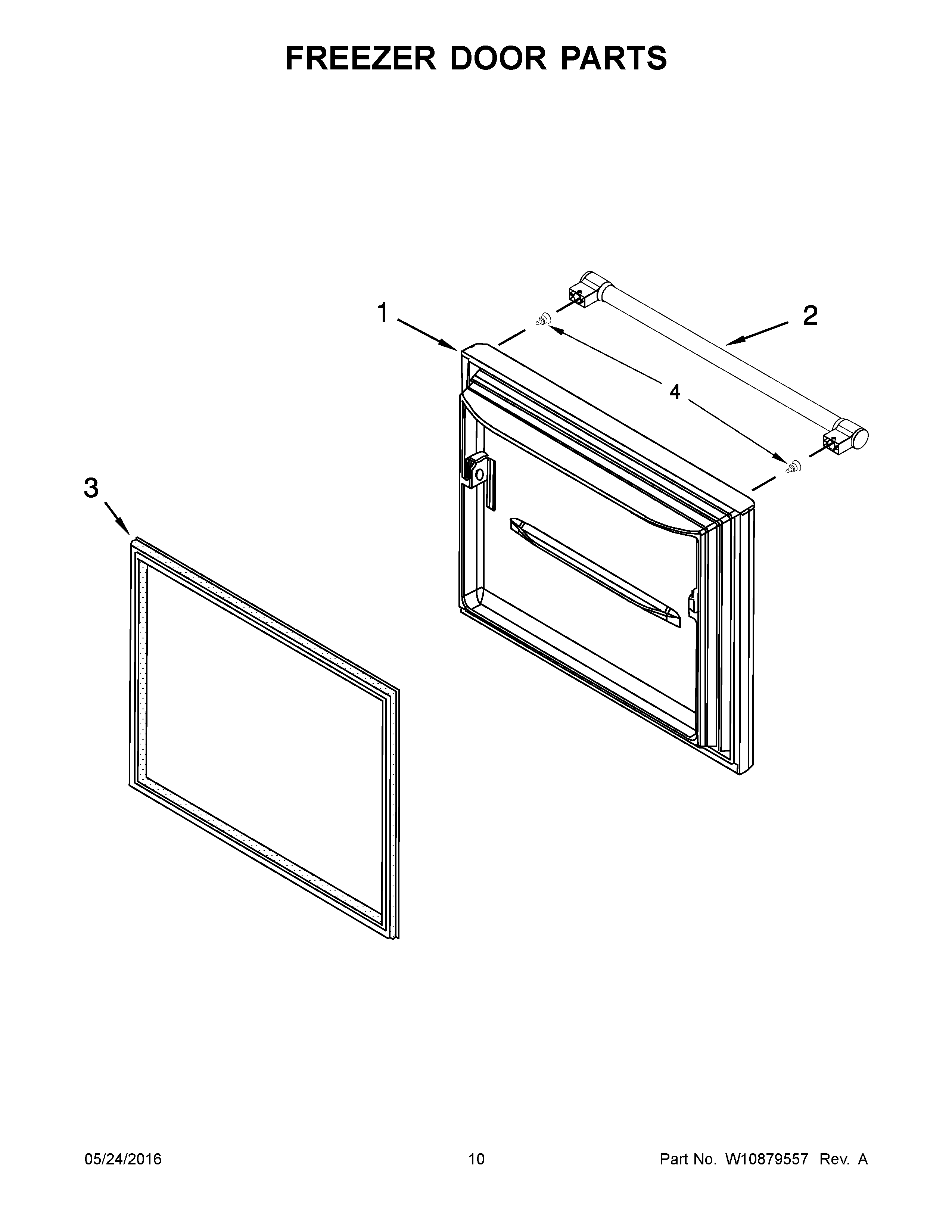 FREEZER DOOR PARTS

1

2

4

3

05/24/2016

10

Part No. W10879557 Rev. A