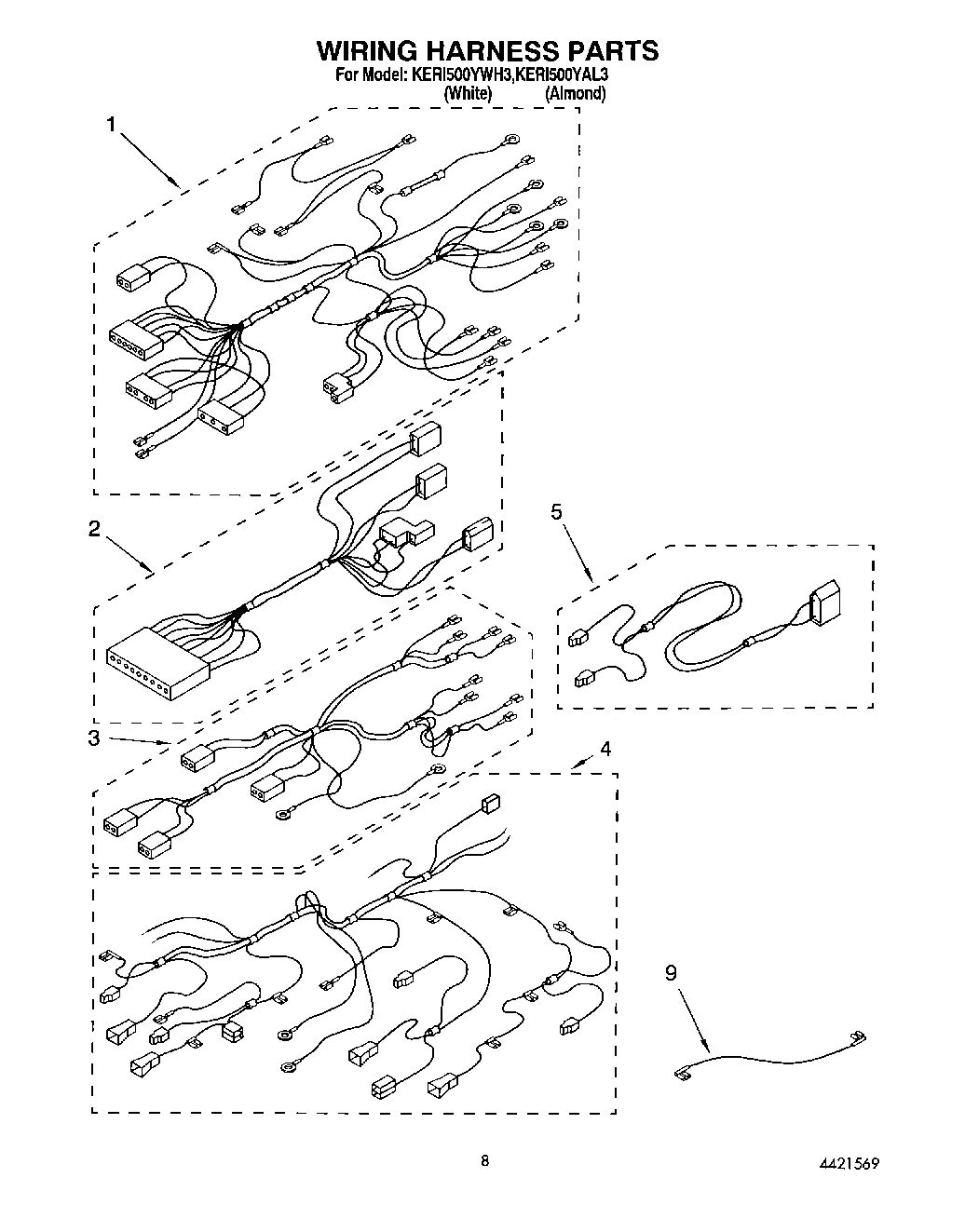 WIRING HARNESS PARTS
For Model: KERI500YWH3,KERI500YAL3
(White) (Almond)

1

2

5

3

4

9

8

4421569