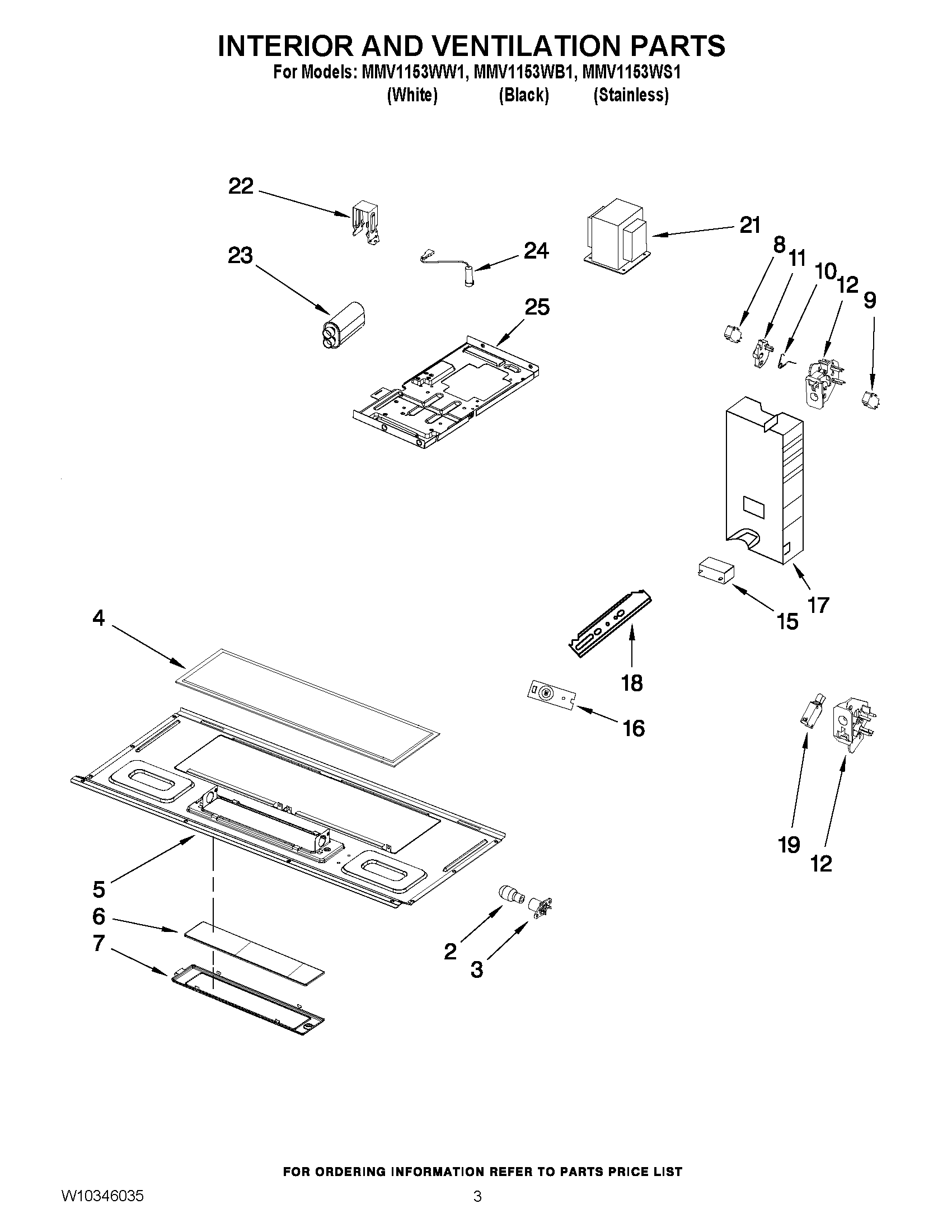 INTERIOR AND VENTILATION PARTS
For Models: MMV1153WW1, MMV1153WB1, MMV1153WS1
(White) (Black) (Stainless)

22
21
23
24
8
11
10
12
9
25
17
15
4
18
16
19
12
5
6
7
2
3

FOR ORDERING INFORMATION REFER TO PARTS PRICE LIST

W10346035
3