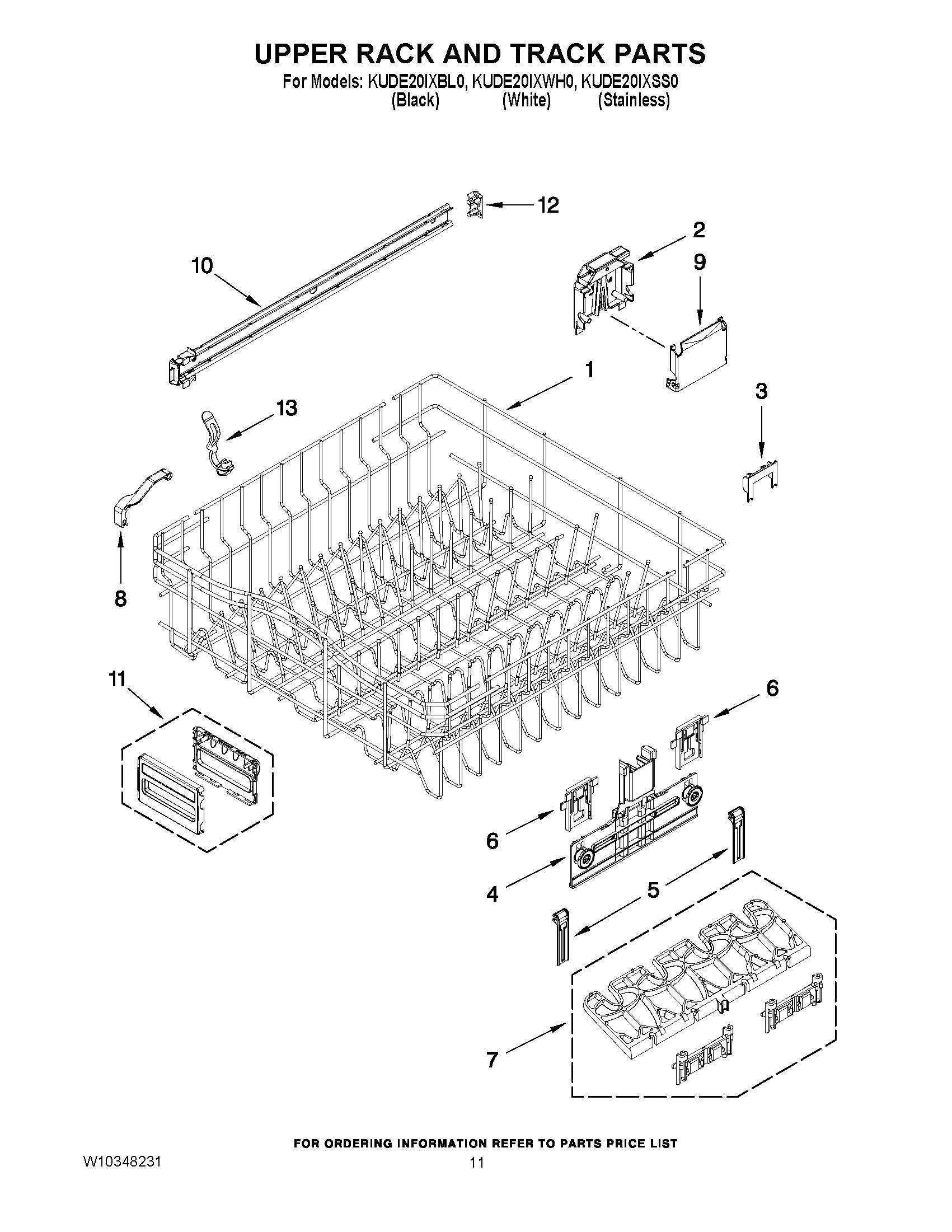 UPPER RACK AND TRACK PARTS
For Models: KUDE20IXBL0, KUDE20IXWH0, KUDE20IXSS0
(Black) (White) (Stainless)

12
2
10
9
1
3
13
8
11
6
6
4
5
7

FOR ORDERING INFORMATION REFER TO PARTS PRICE LIST
W10348231
11