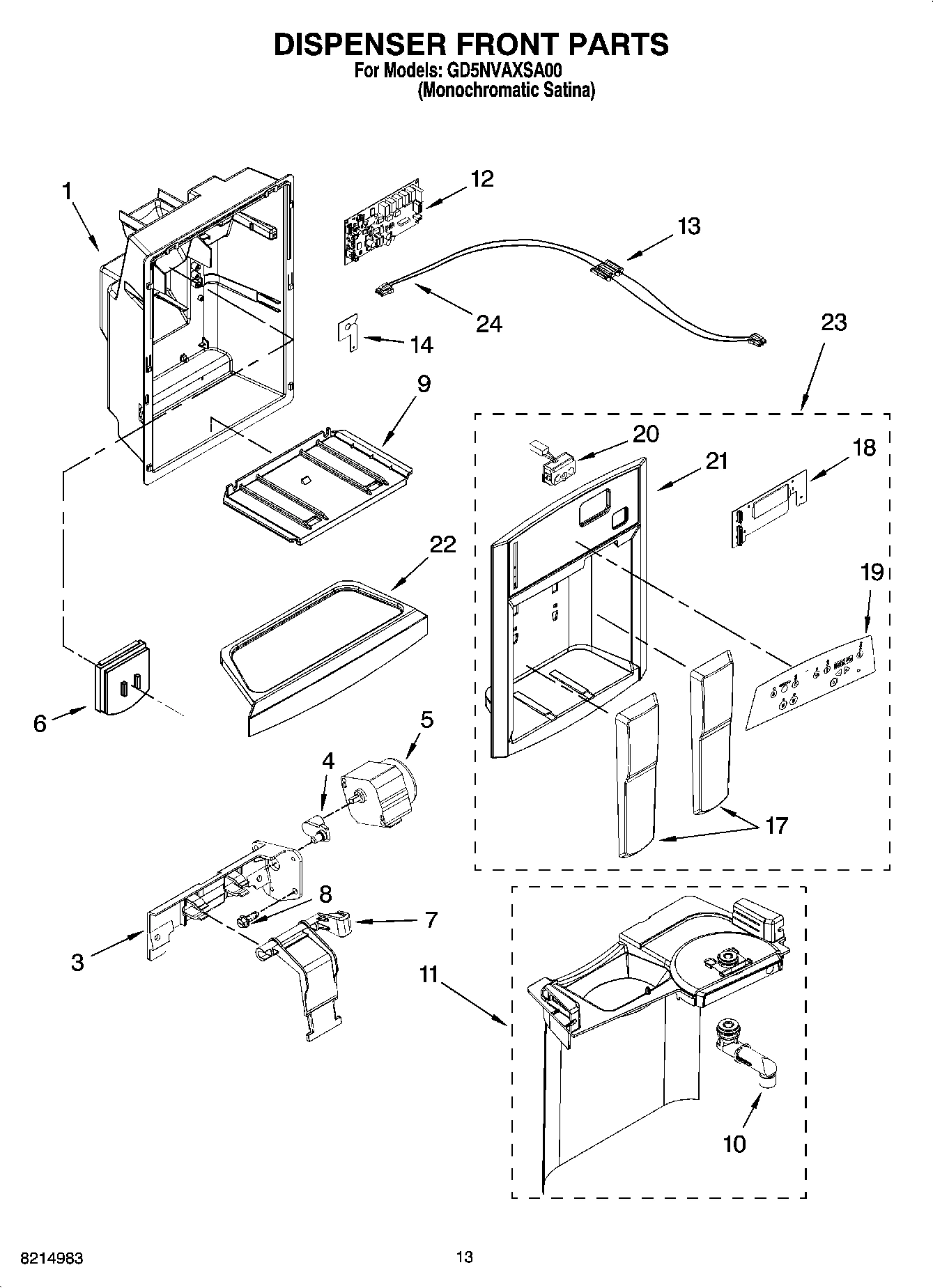 DISPENSER FRONT PARTS
For Models: GD5NVAXSA00
(Monochromatic Satina)

1
12
13
24
14
23
9
20
21
18
22
19
6
5
4
17
8
7
3
11
10

8214983
13