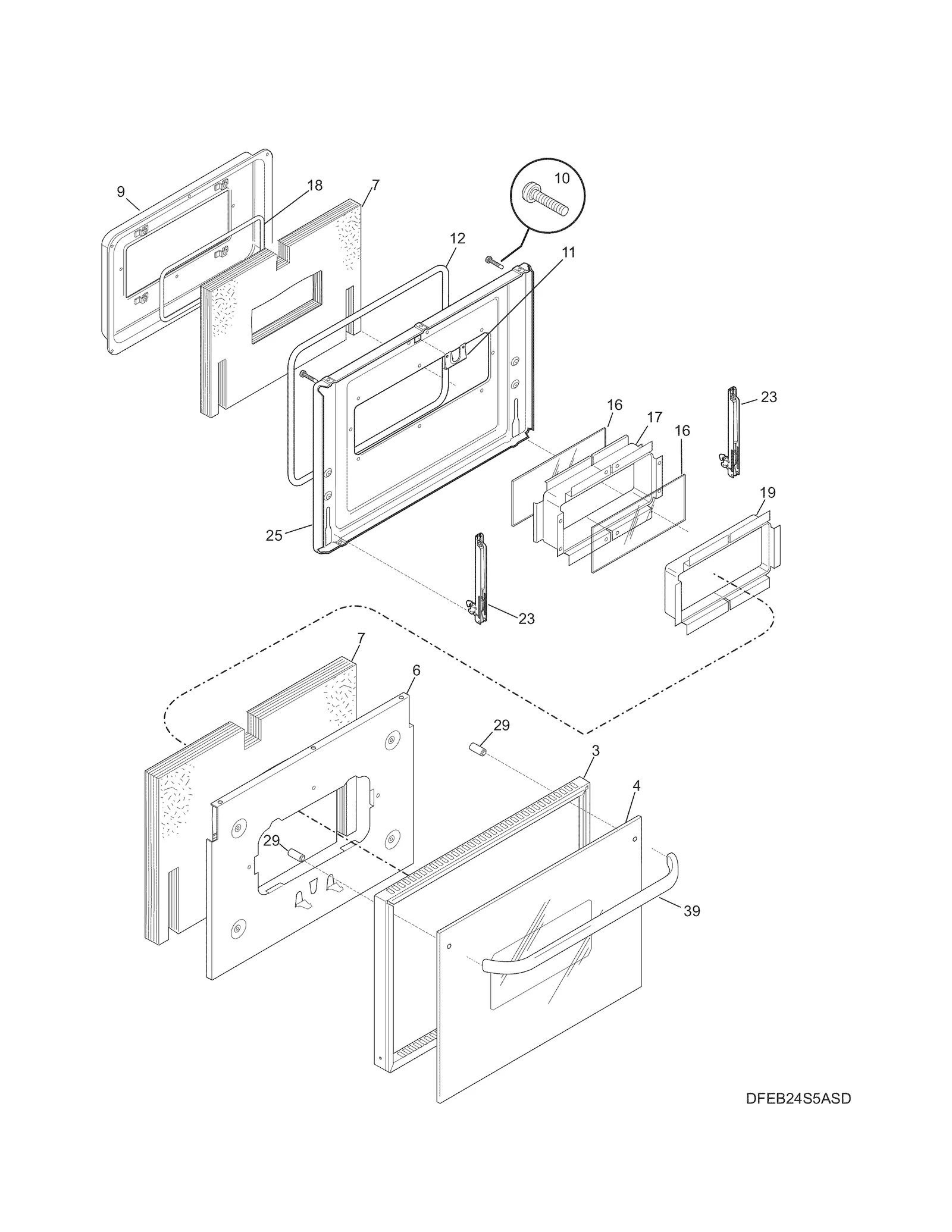 9
18
7
10
12
11
16
17
16
23
19
25
23
7
6
29
3
4
29
39
DFEB24S5ASD