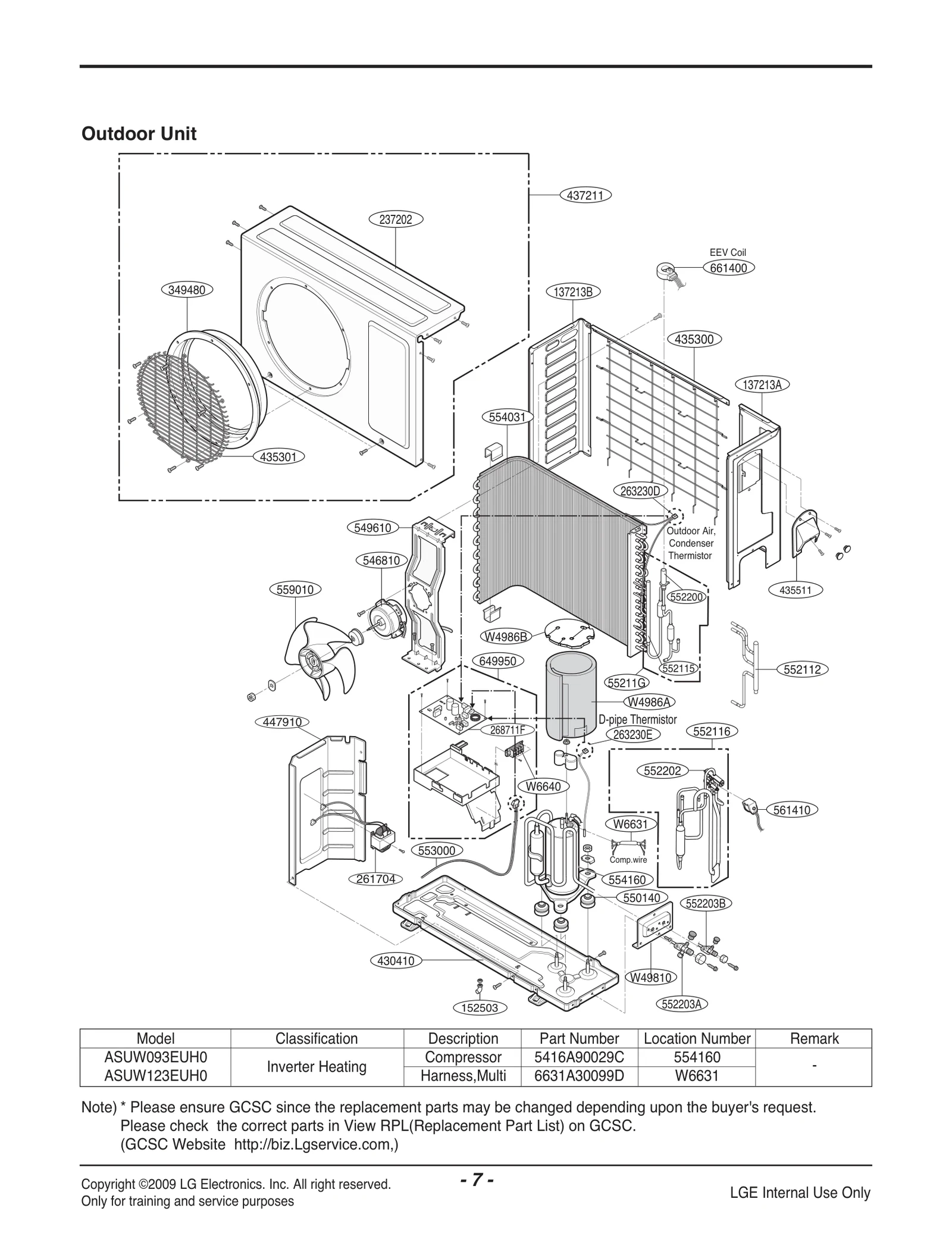 Outdoor Unit

437211
237202
EEV Coil
661400
349480
137213B
435300
137213A
554031
435301
263230D
549610
Outdoor Air, Condenser Thermistor
546810
559010
552200
435511
W4986B
649950
552115
552112
55211G
W4986A
D-pipe Thermistor
447910
268711F
263230E
552116
552202
W6640
561410
W6631
Comp.wire
553000
261704
554160
550140
552203B
430410
W49810
152503
552203A

| Model | Classification | Description | Part Number | Location Number | Remark |
|---|---|---|---|---|---|
| ASUW093EUH0 ASUW123EUH0 | Inverter Heating | Compressor | 5416A90029C | 554160 | - |
| | | Harness,Multi | 6631A30099D | W6631 | |

Note) * Please ensure GCSC since the replacement parts may be changed depending upon the buyer's request.
Please check the correct parts in View RPL(Replacement Part List) on GCSC.
(GCSC Website http://biz.Lgservice.com,)

Copyright ©2009 LG Electronics. Inc. All right reserved.
Only for training and service purposes
- 7 -
LGE Internal Use Only