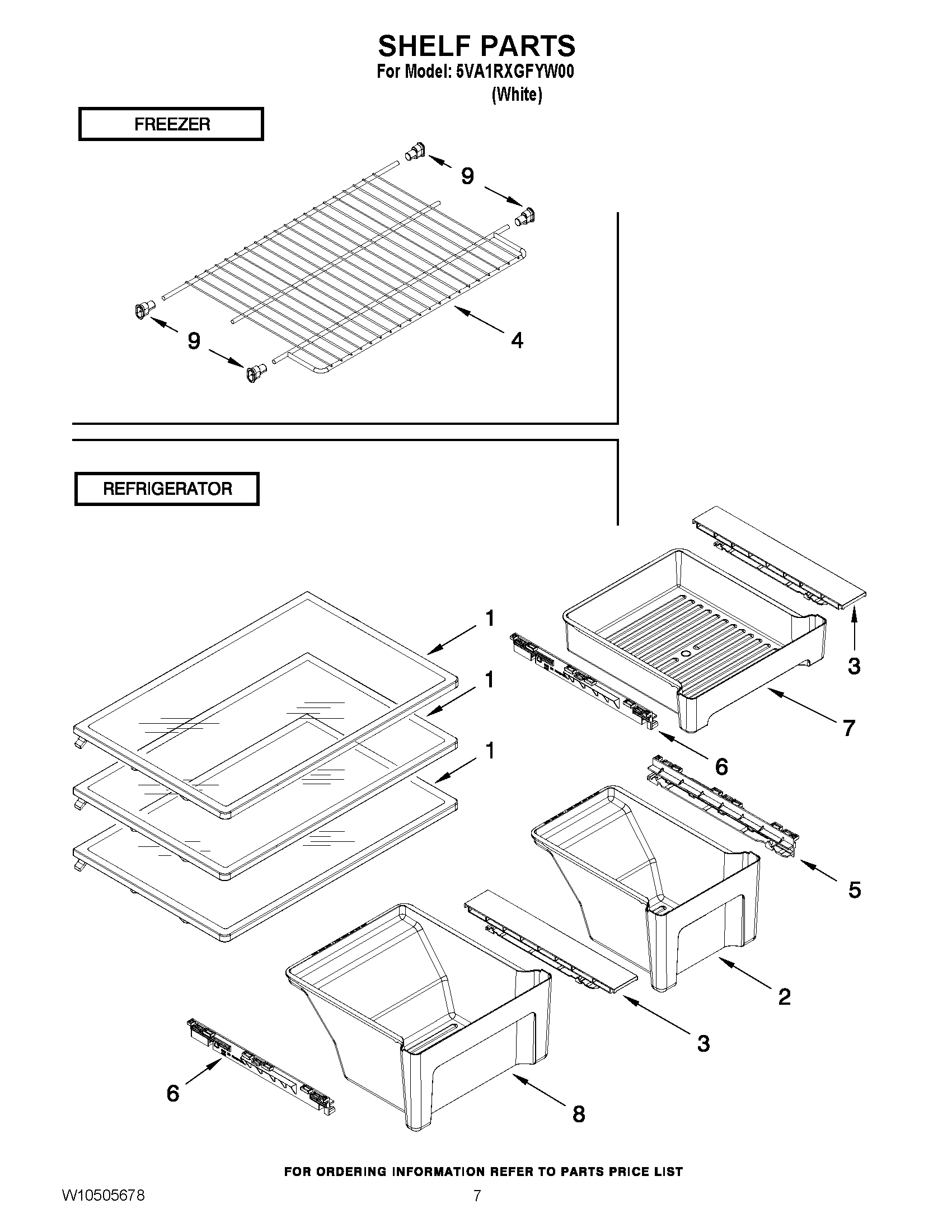 SHELF PARTS
For Model: 5VA1RXGFYW00
(White)

FREEZER

9
9
4

REFRIGERATOR

1
1
1
3
7
6
5
2
3
6
8

FOR ORDERING INFORMATION REFER TO PARTS PRICE LIST

W10505678
7