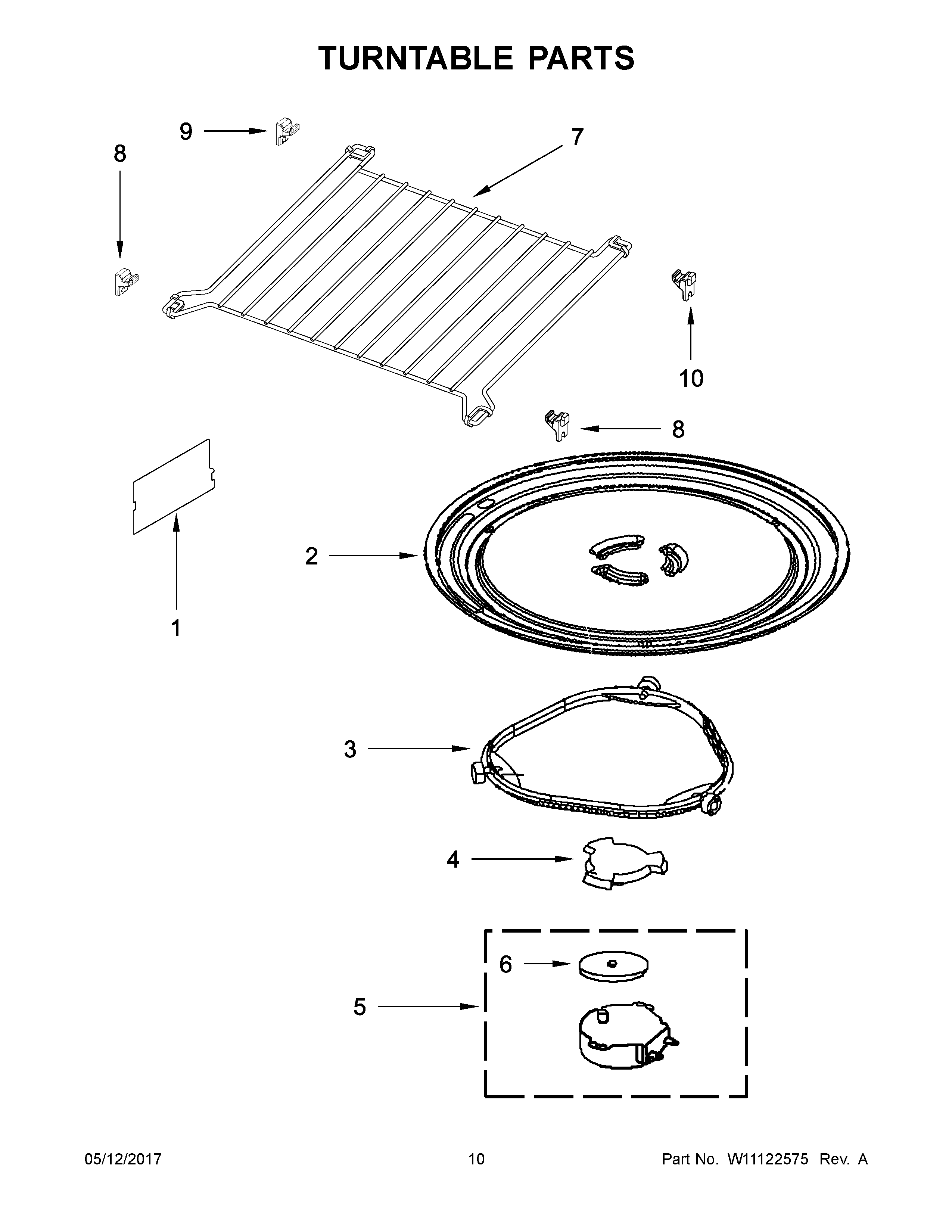 TURNTABLE PARTS

9

7

8

10

8

2

1

3

4

6

5

05/12/2017

10

Part No. W11122575 Rev. A