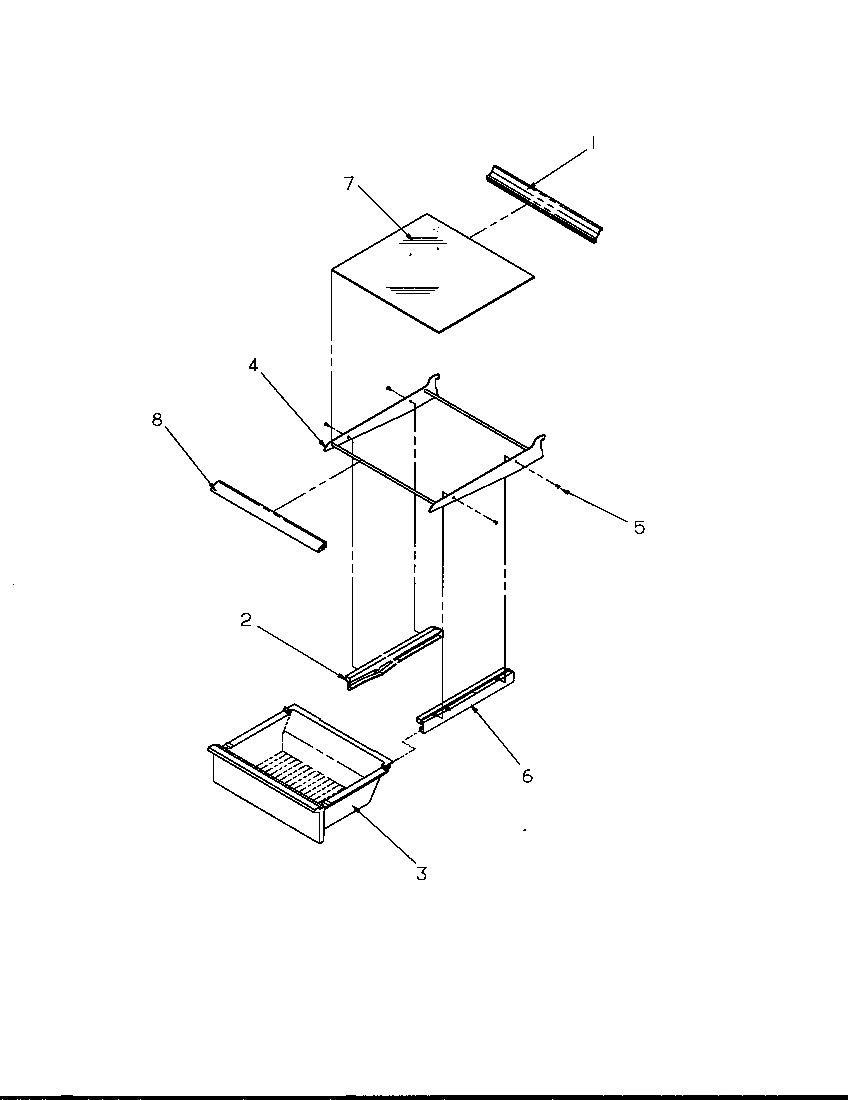 1
7
4
8
5
2
6
3