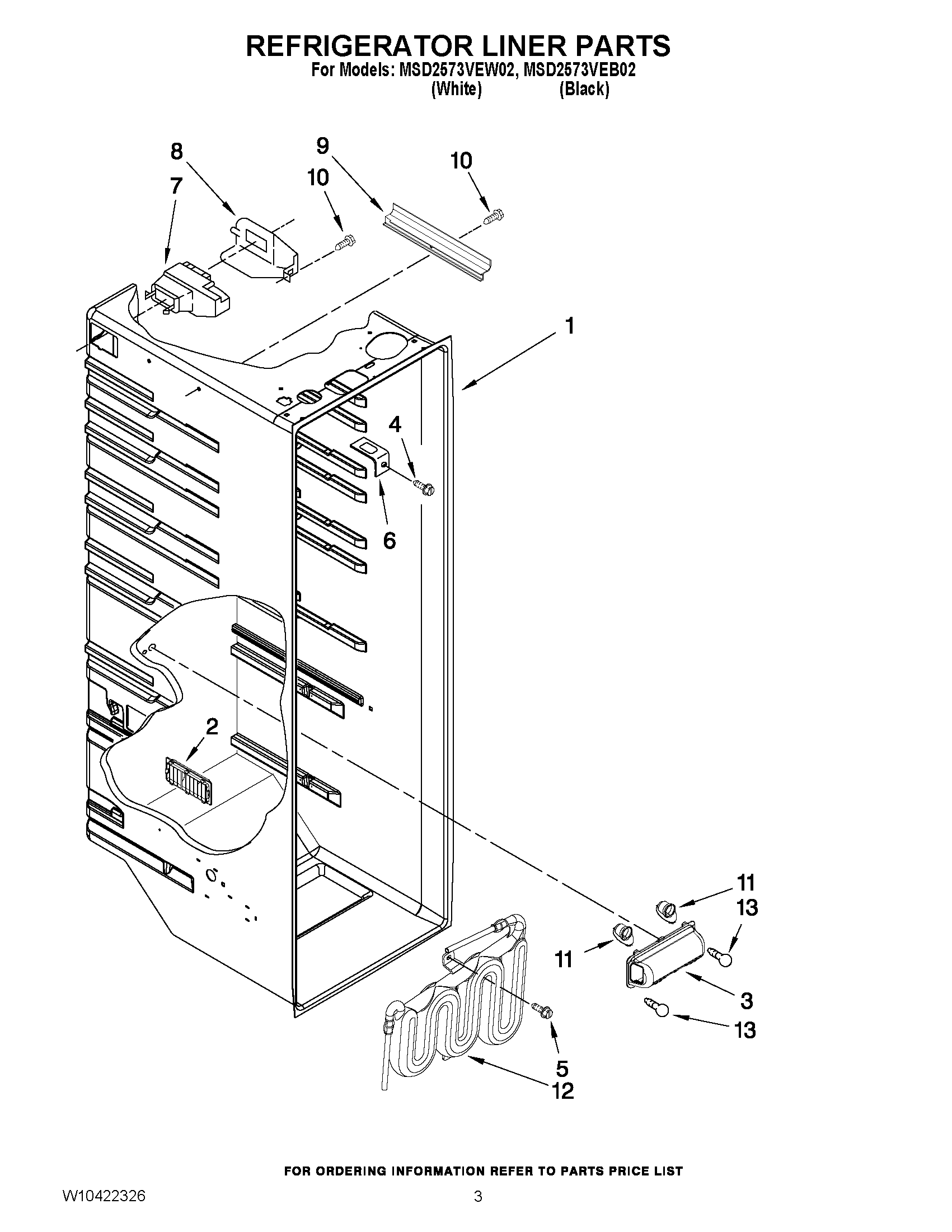 REFRIGERATOR LINER PARTS
For Models: MSD2573VEW02, MSD2573VEB02
(White) (Black)

8
9
10
10
7
1
4
6
2
11
13
11
3
13
5
12

FOR ORDERING INFORMATION REFER TO PARTS PRICE LIST

W10422326
3