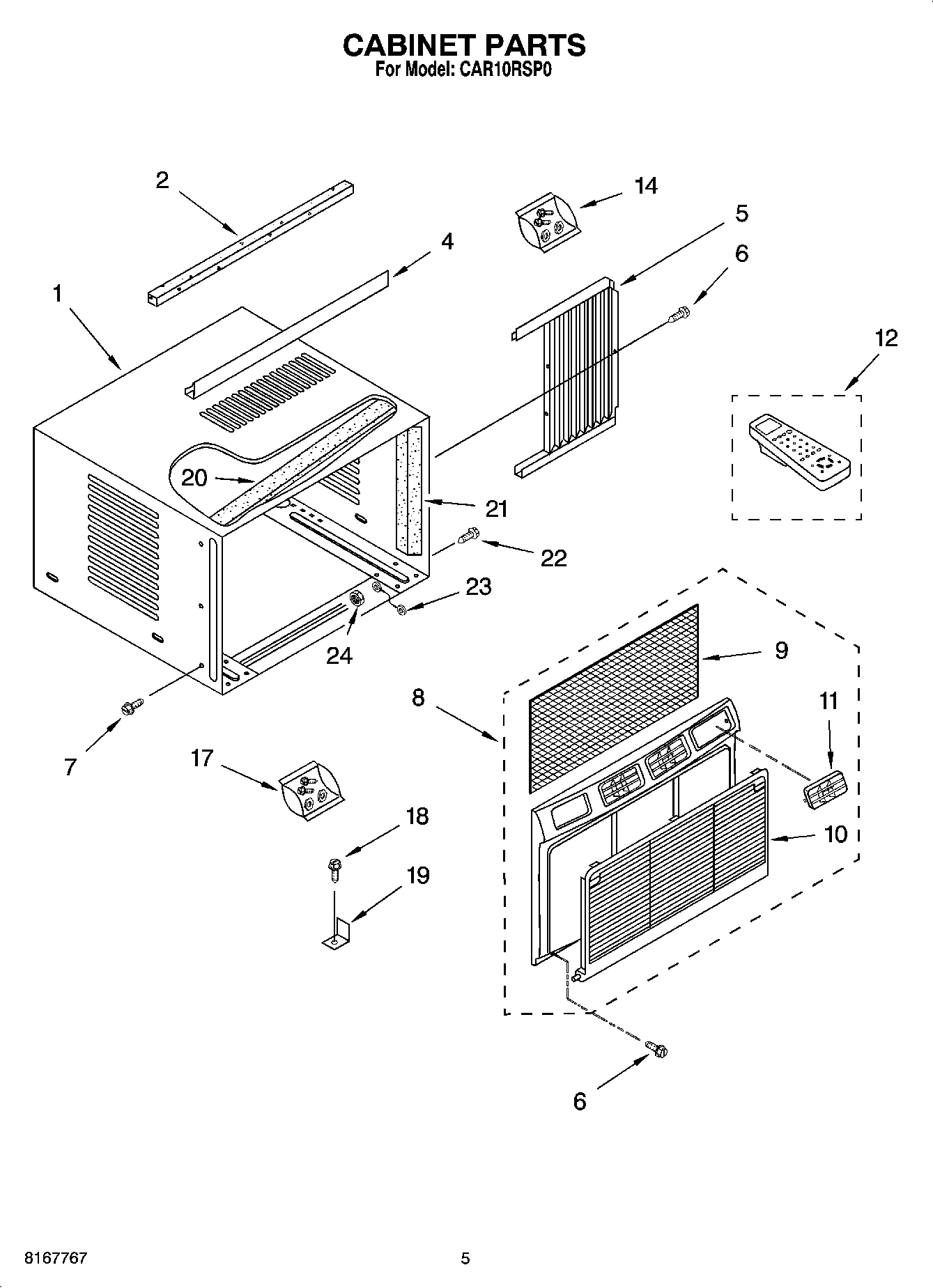 CABINET PARTS
For Model: CAR10RSP0

2
14
4
5
6
1
12
20
21
22
23
24
9
8
11
7
17
10
18
19
6

8167767

5