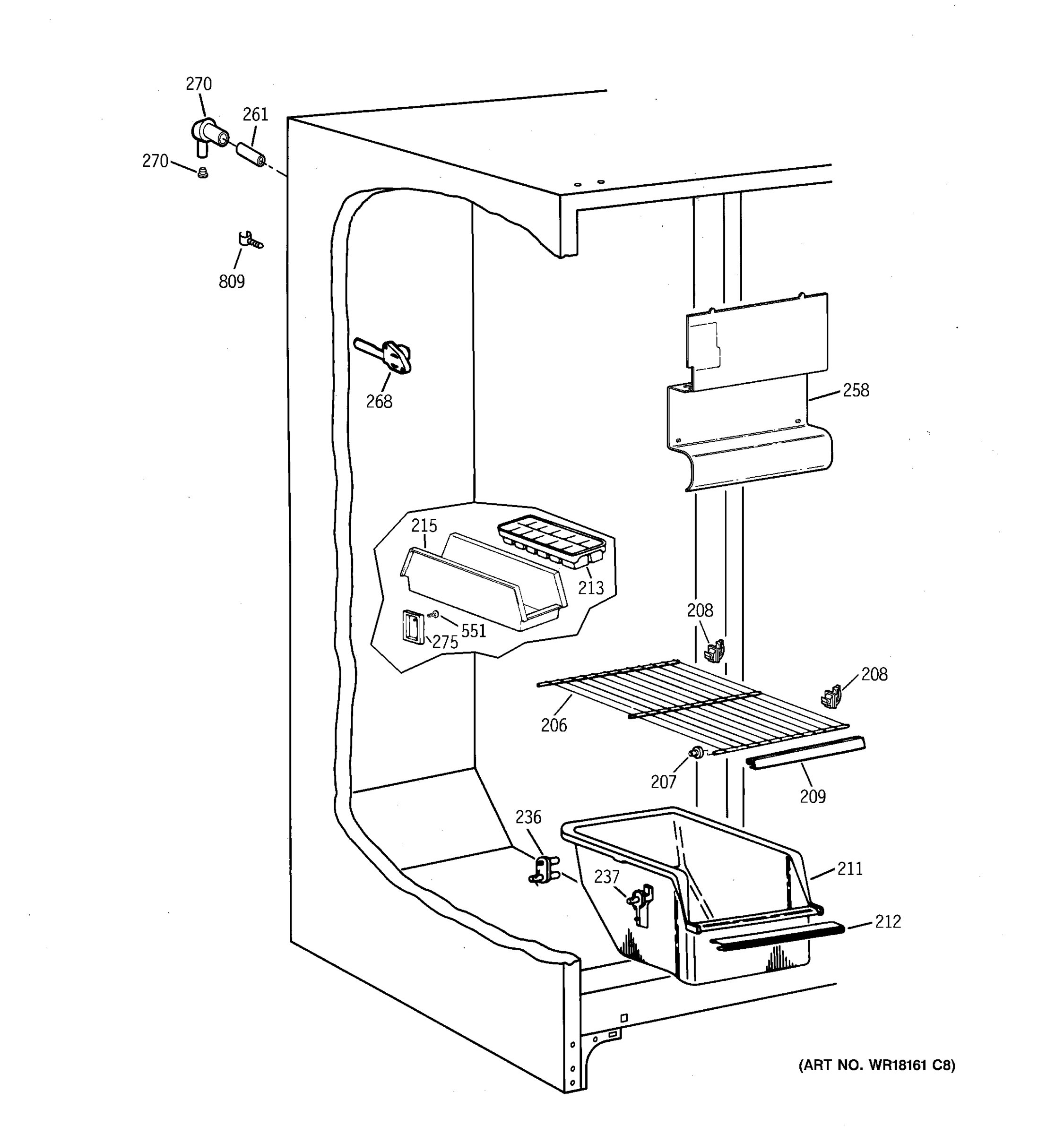 270
261
270
809
268
258
215
213
551
275
208
208
206
207
209
236
237
211
212
(ART NO. WR18161 C8)