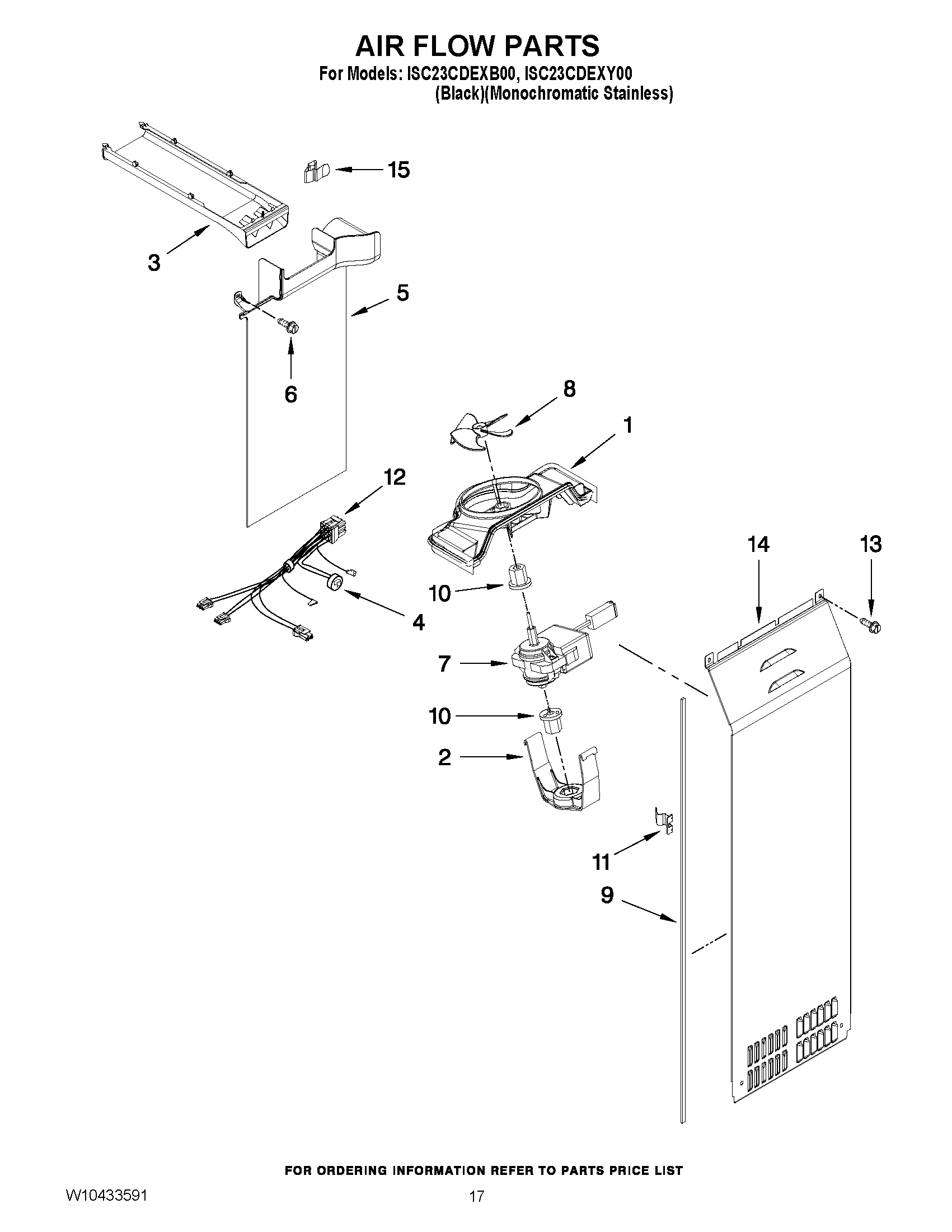 AIR FLOW PARTS
For Models: ISC23CDEXB00, ISC23CDEXY00
(Black)(Monochromatic Stainless)

15
3
5
6
8
1
12
14
13
10
4
7
10
2
11
9

FOR ORDERING INFORMATION REFER TO PARTS PRICE LIST

W10433591
17