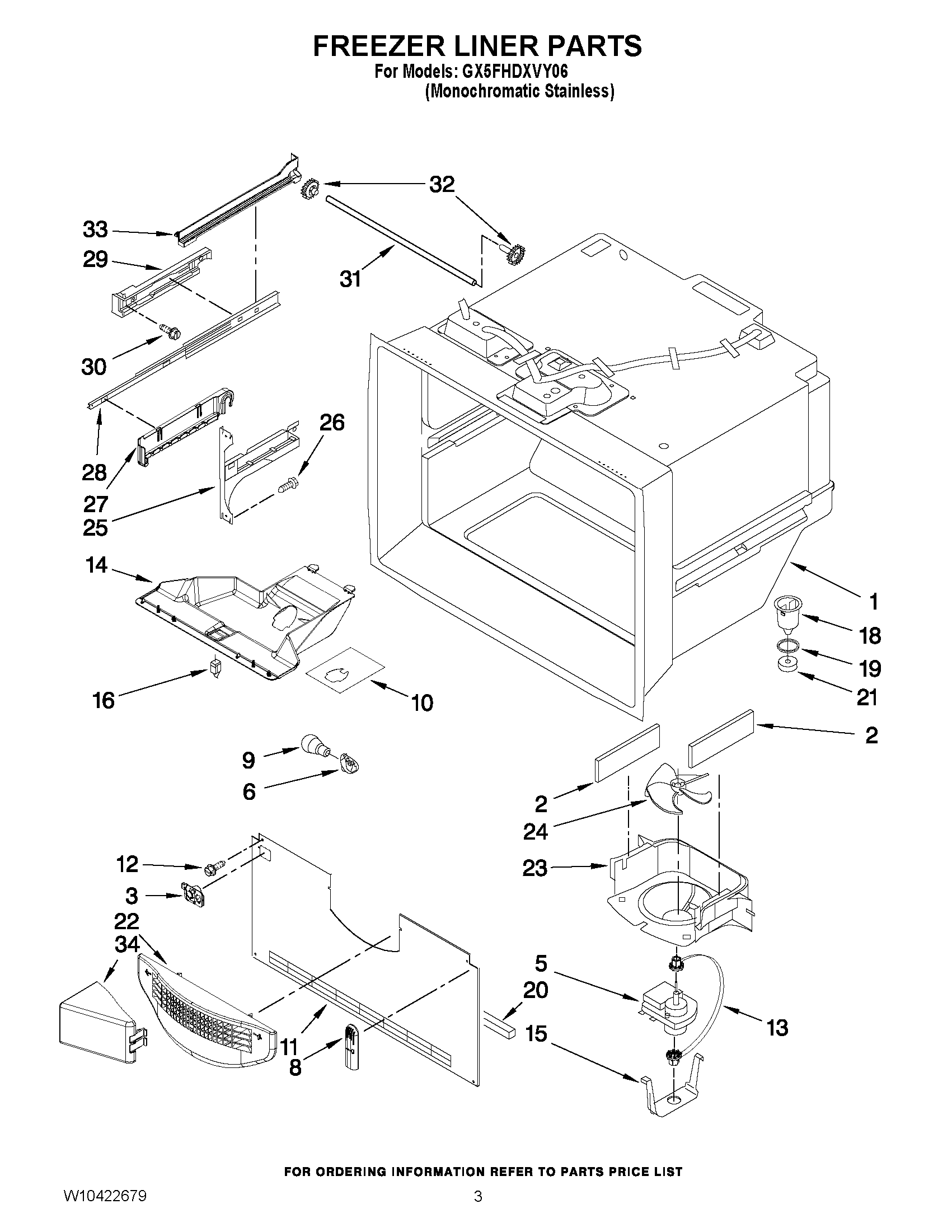 FREEZER LINER PARTS
For Models: GX5FHDXVY06
(Monochromatic Stainless)

32
33
29
31
30
26
28
27
25
14
1
18
19
21
16
10
2
9
6
2
24
12
23
3
22
34
5
20
13
11
15
8

FOR ORDERING INFORMATION REFER TO PARTS PRICE LIST

W10422679

3