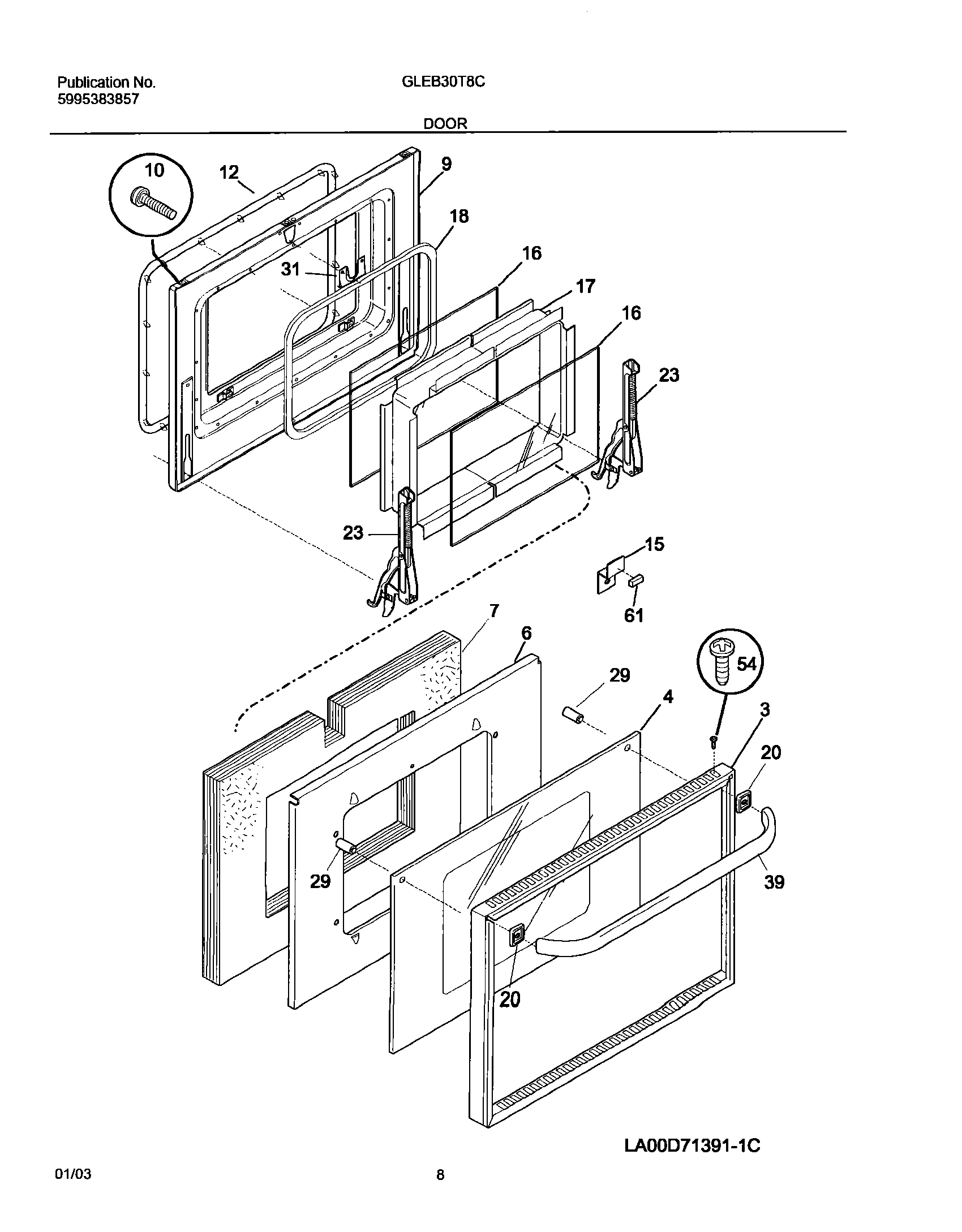 Publication No.
5995383857

GLEB30T8C

DOOR

10
12
9
18
31
16
17
16
23
23
15
61
7
6
29
4
54
3
20
29
39
20

LA00D71391-1C

01/03

8