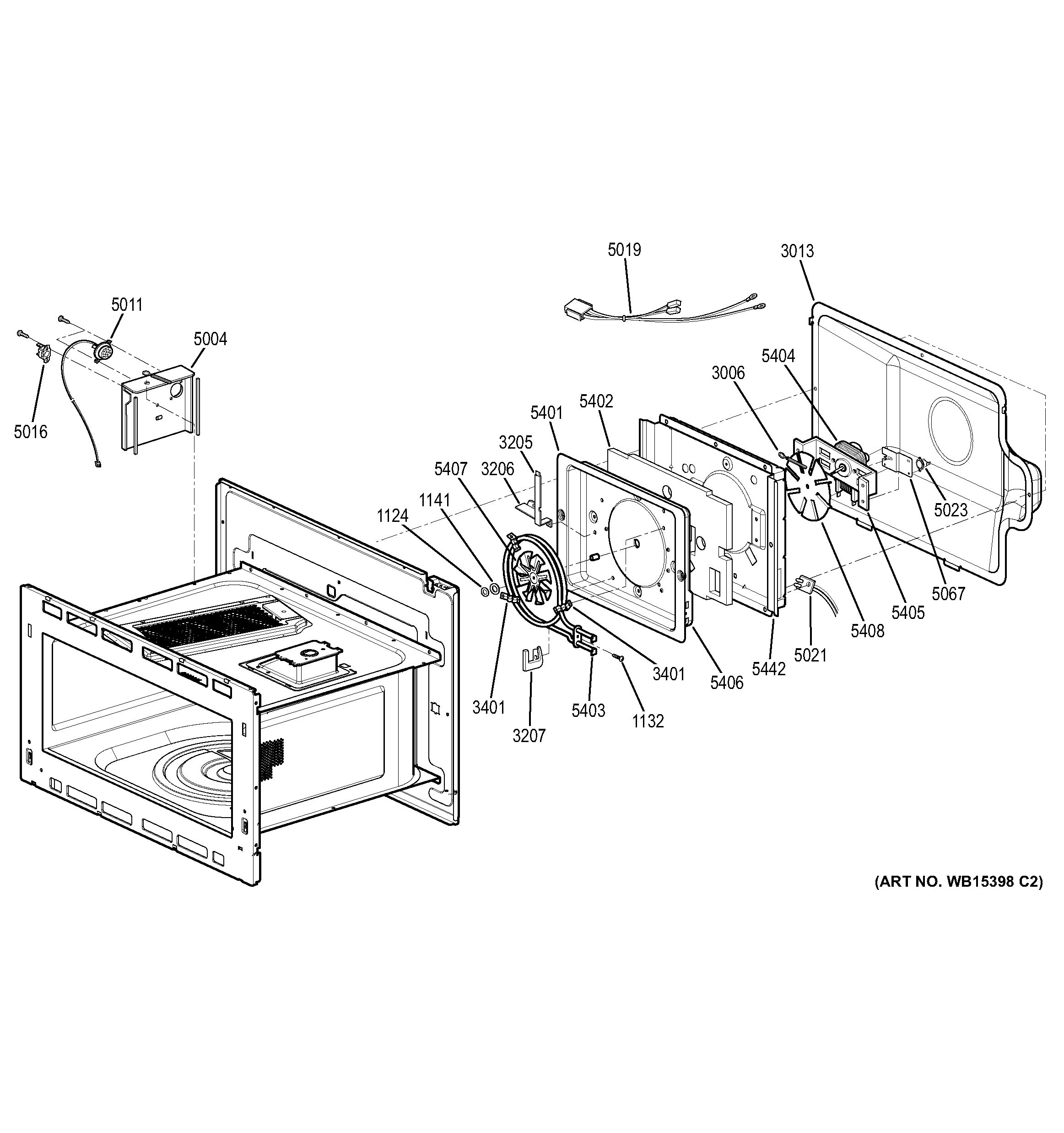 5019
3013
5011
5004
5016
5404
3006
5402
5401
3205
5407
3206
1141
1124
5023
5067
5405
5408
5021
5442
5406
3401
3401
5403
1132
3207

(ART NO. WB15398 C2)