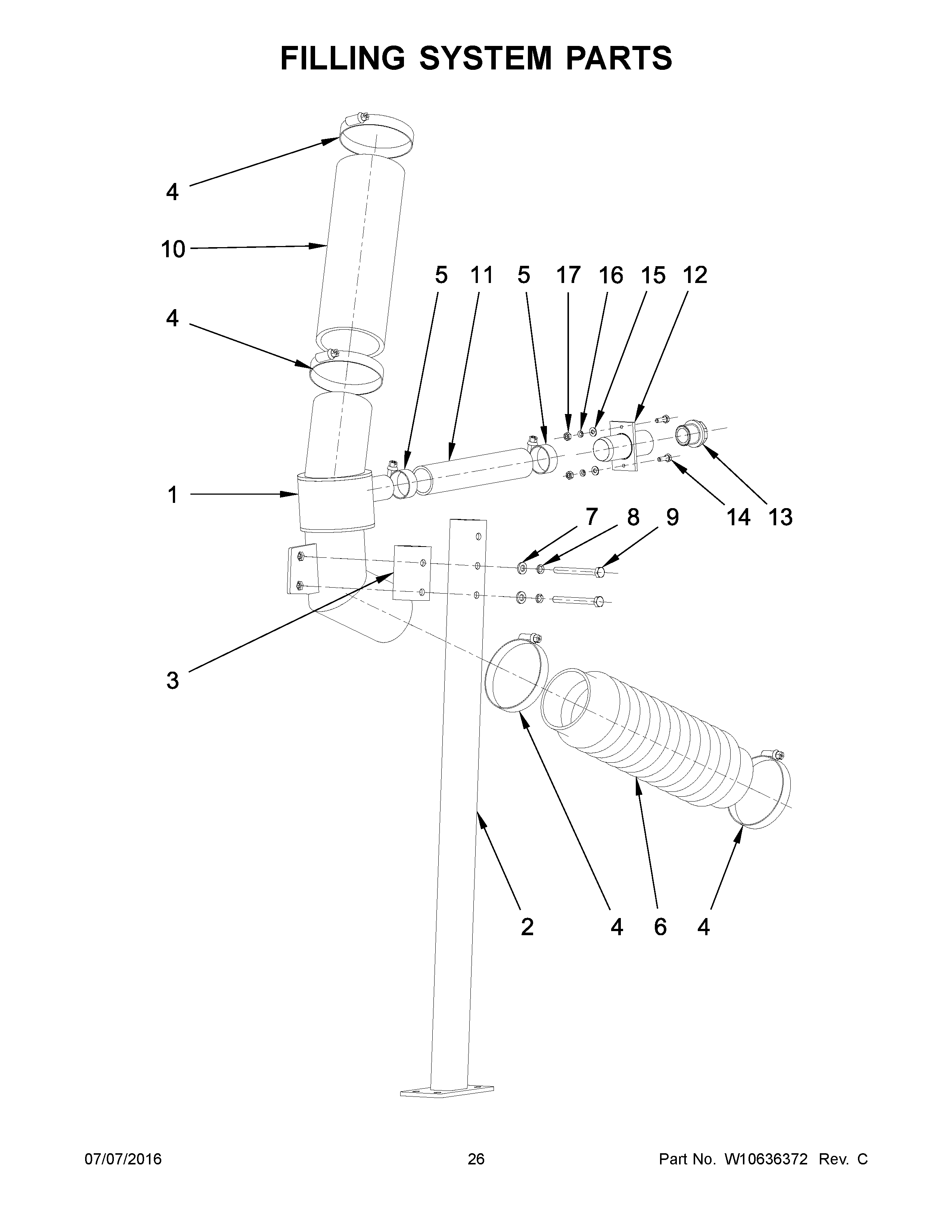 FILLING SYSTEM PARTS

4

10

4

5 11 5 17 16 15 12

1

7 8 9

14 13

3

2 4 6 4

07/07/2016

26

Part No. W10636372 Rev. C