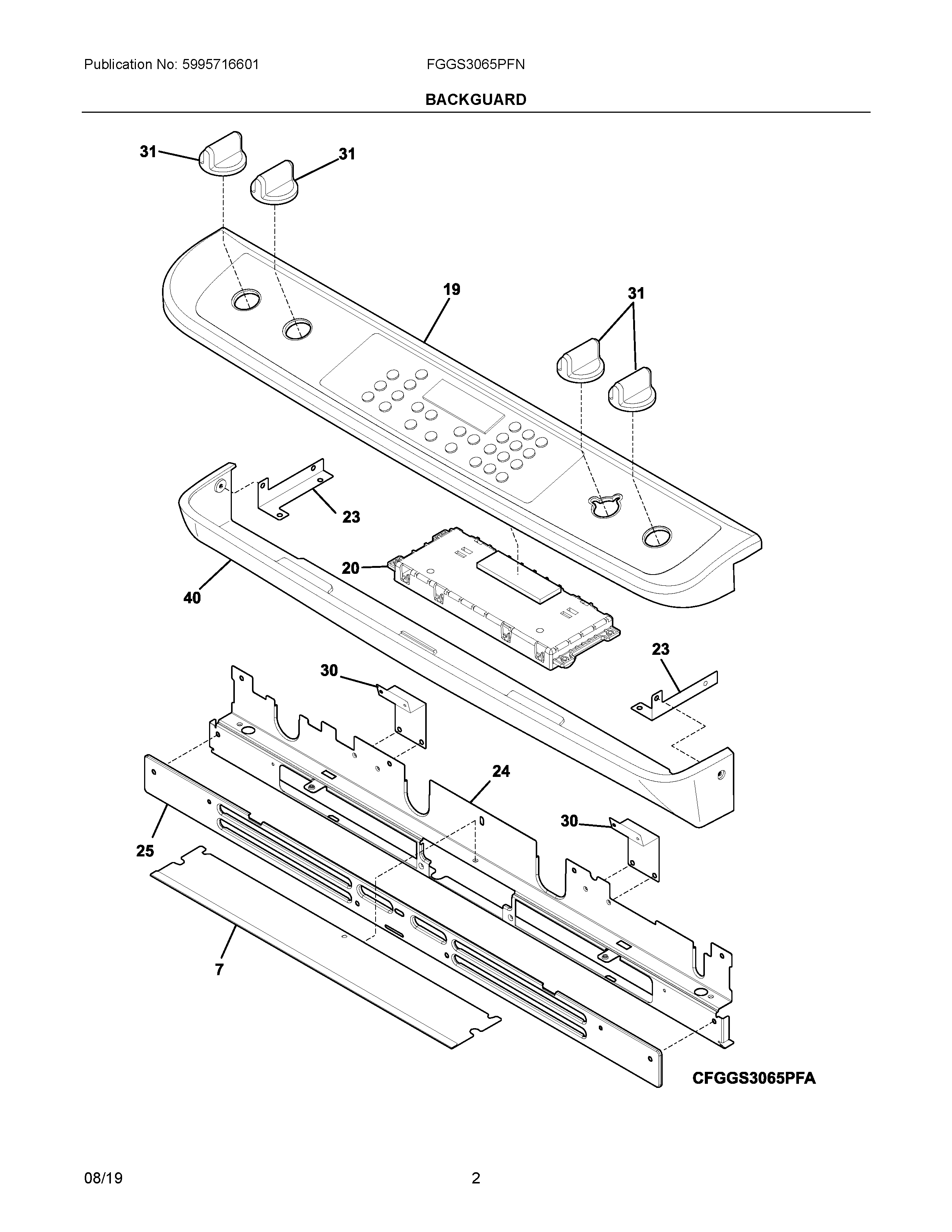 Publication No: 5995716601

FGGS3065PFN

BACKGUARD

31
31
19
31
23
20
40
23
30
24
30
25
7

CFGGS3065PFA

08/19

2