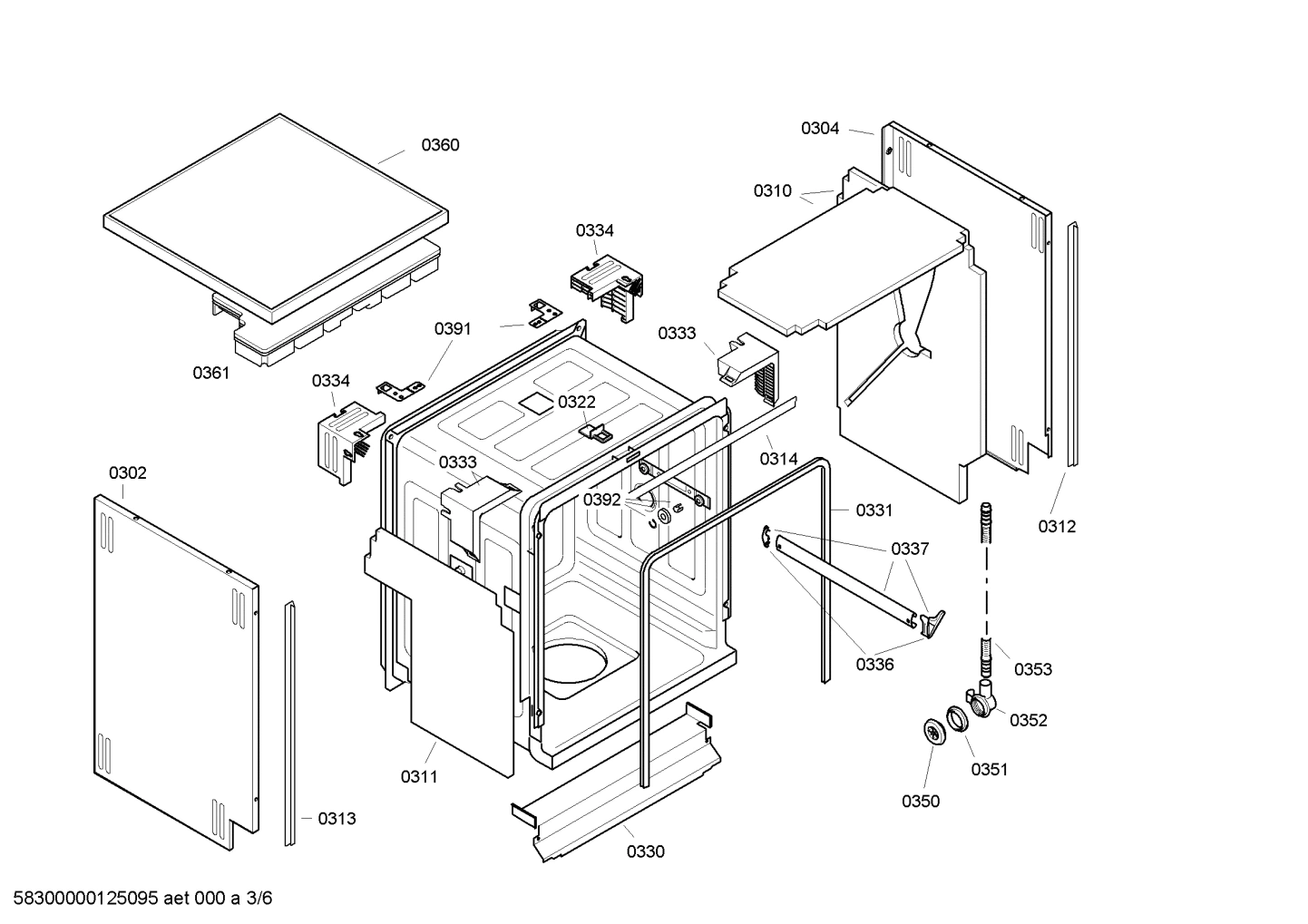 0360
0304
0310
0334
0391
0333
0361
0334
0322
0314
0302
0333
0392
0331
0312
0337
0336
0353
0352
0351
0350
0311
0313
0330

58300000125095 aet 000 a 3/6