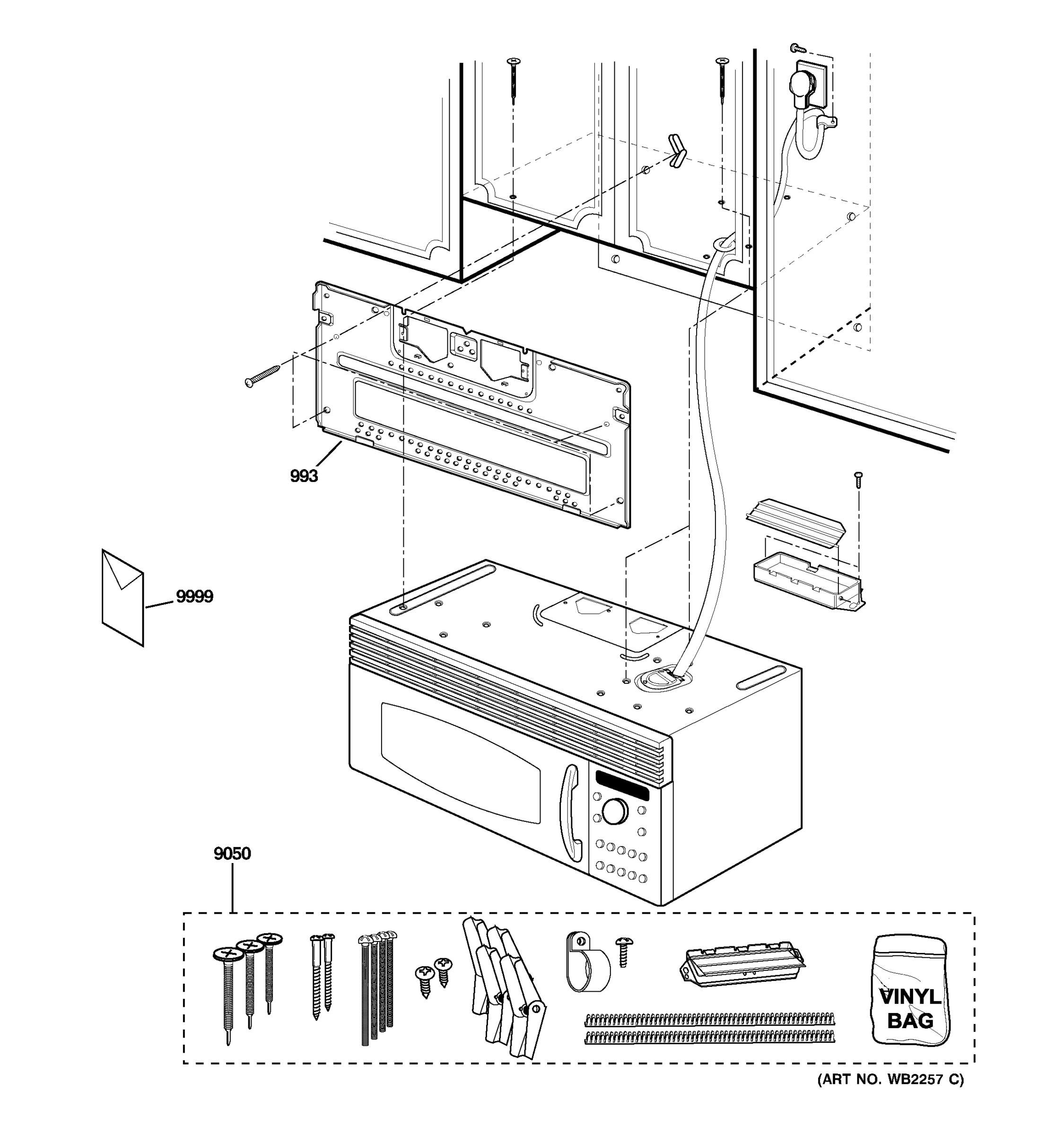 993

9999

9050

VINYL BAG

(ART NO. WB2257 C)